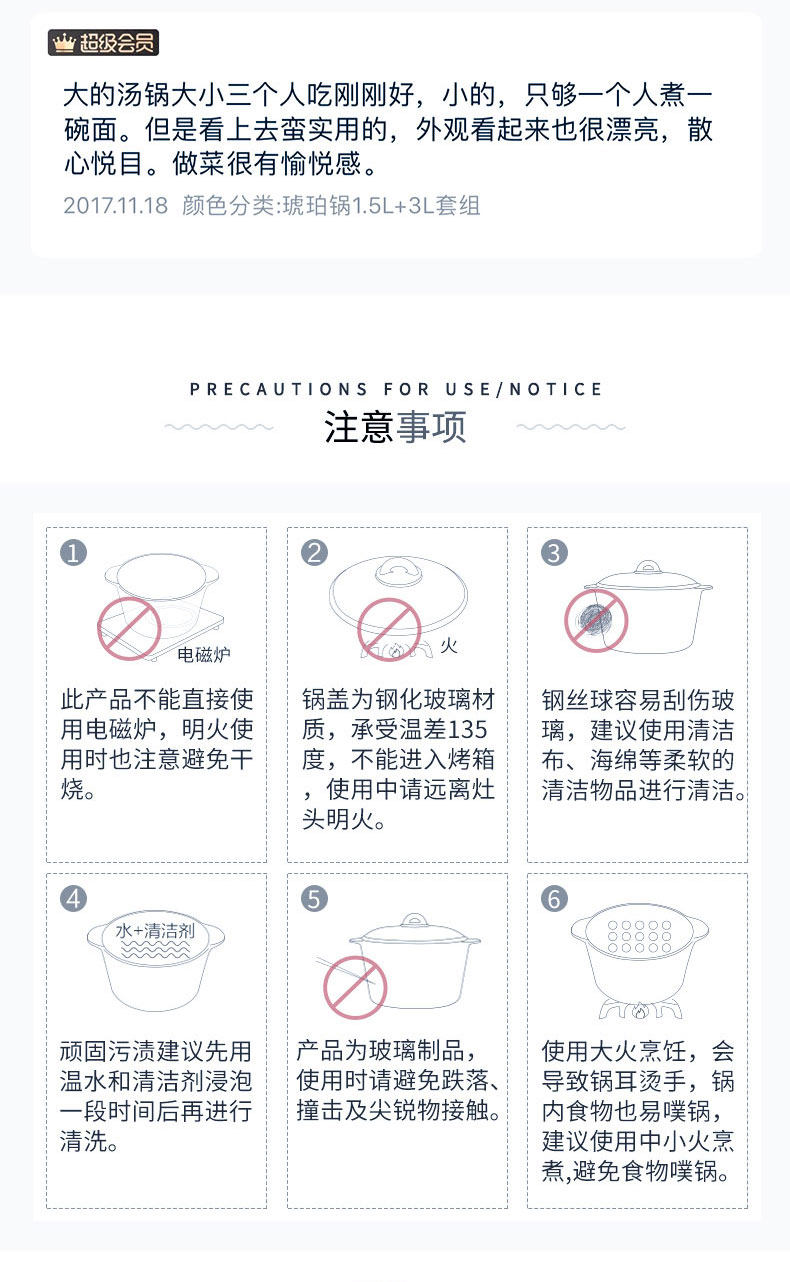 超级会员

大的汤锅大小三个人吃刚刚好，小的，只够一个人煮一碗面。但是看上去蛮实用的，外观看起来也很漂亮，散心悦目。做菜很有愉悦感。

2017.11.18 颜色分类:琥珀锅1.5L+3L套组

PRECAUTIONS FOR USE/NOTICE

注意事项

1

电磁炉

此产品不能直接使用电磁炉，明火使用时也注意避免干烧。

2

火

锅盖为钢化玻璃材质，承受温差135度，不能进入烤箱，使用中请远离灶头明火。

3

钢丝球容易刮伤玻璃，建议使用清洁布、海绵等柔软的清洁物品进行清洁。

4

水+清洁剂

顽固污渍建议先用温水和清洁剂浸泡一段时间后再进行清洗。

5

产品为玻璃制品，使用时请避免跌落、撞击及尖锐物接触。

6

使用大火烹饪，会导致锅耳烫手，锅内食物也易噗锅，建议使用中小火烹煮,避免食物噗锅。