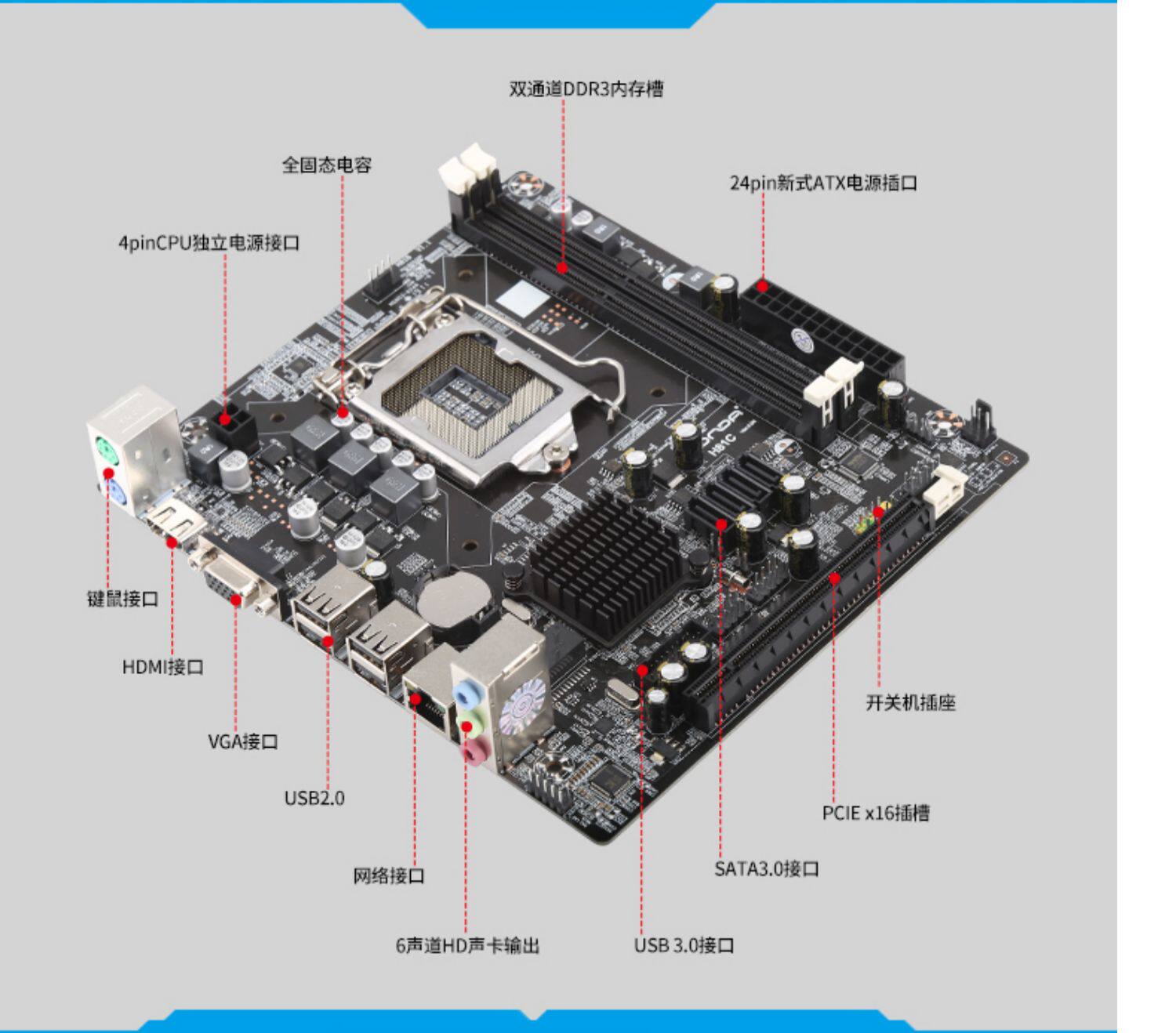 双通道DDR3内存槽

全固态电容

24pin新式ATX电源插口

4pinCPU独立电源接口

H81C

键鼠接口

HDMI接口

VGA接口

USB2.0

网络接口

6声道HD声卡输出

USB 3.0接口

SATA3.0接口

PCIE x16插槽

开关机插座