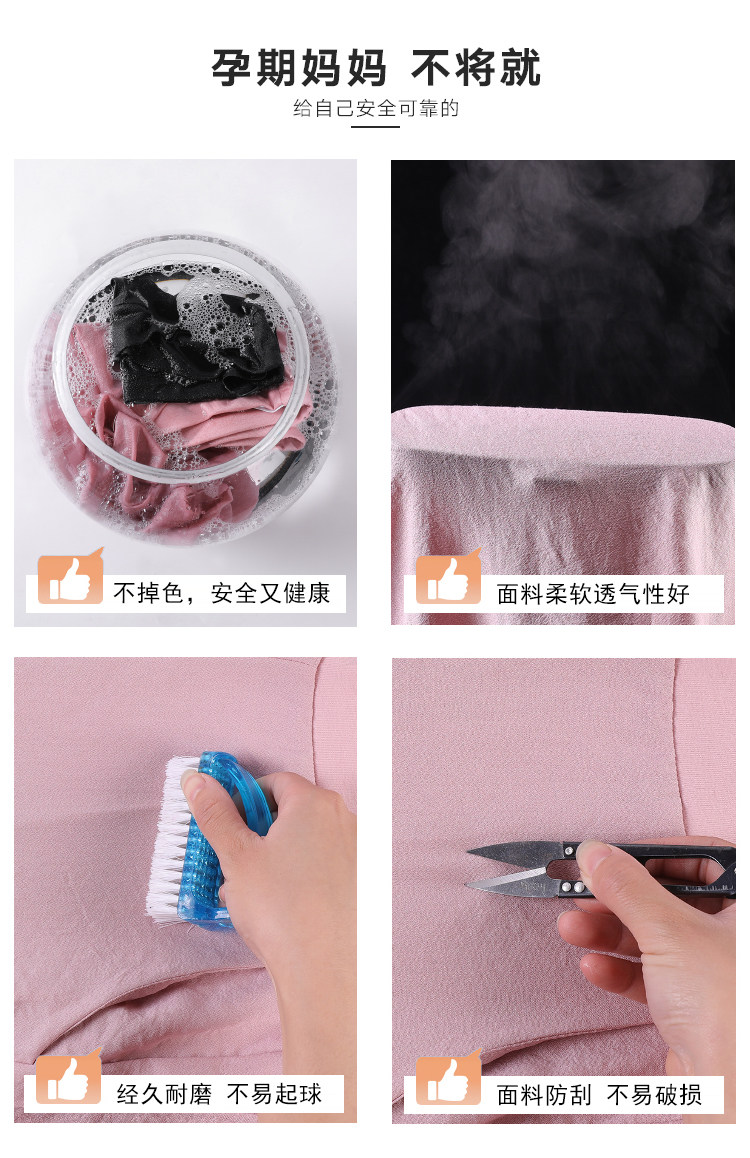 孕期妈妈 不将就

给自己安全可靠的

不掉色，安全又健康

面料柔软透气性好

经久耐磨 不易起球

面料防刮 不易破损