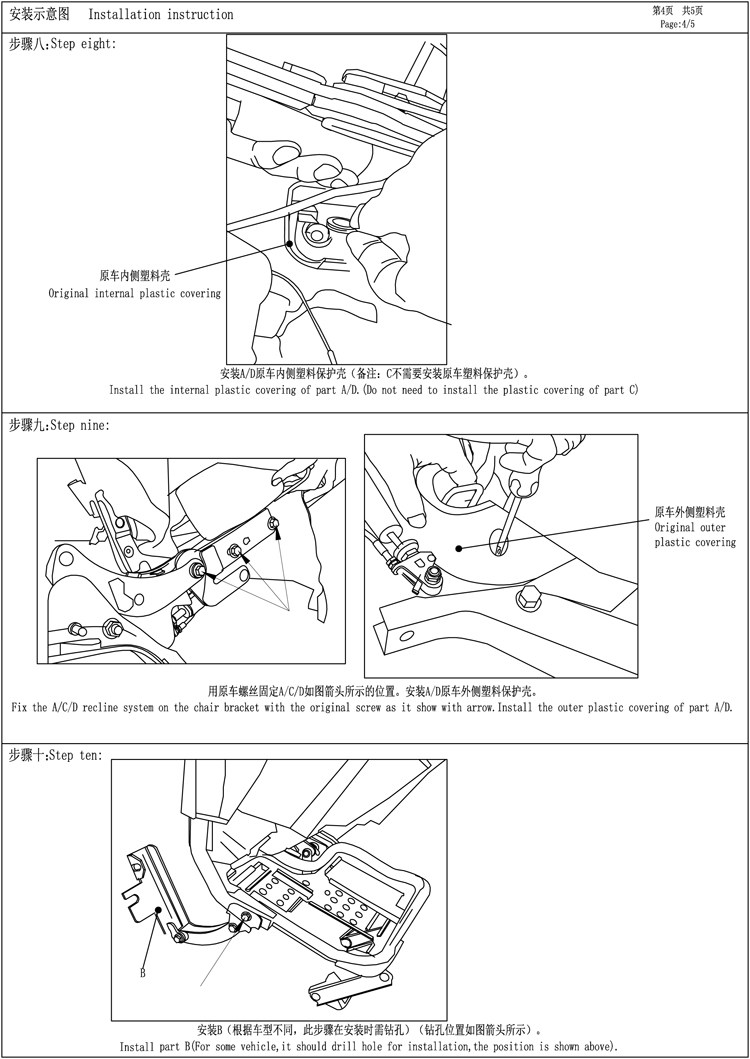 安装示意图　Installation instruction

第4页　共5页
Page:4/5

步骤八:Step eight:

原车内侧塑料壳
Original internal plastic covering

安装A/D原车内侧塑料保护壳（备注：C不需要安装原车塑料保护壳）。
Install the internal plastic covering of part A/D.(Do not need to install the plastic covering of part C)

步骤九:Step nine:

原车外侧塑料壳
Original outer plastic covering

用原车螺丝固定A/C/D如图箭头所示的位置。安装A/D原车外侧塑料保护壳。
Fix the A/C/D recline system on the chair bracket with the original screw as it show with arrow.Install the outer plastic covering of part A/D.

步骤十:Step ten:

B

安装B（根据车型不同，此步骤在安装时需钻孔）（钻孔位置如图箭头所示）。
Install part B(For some vehicle,it should drill hole for installation,the position is shown above).