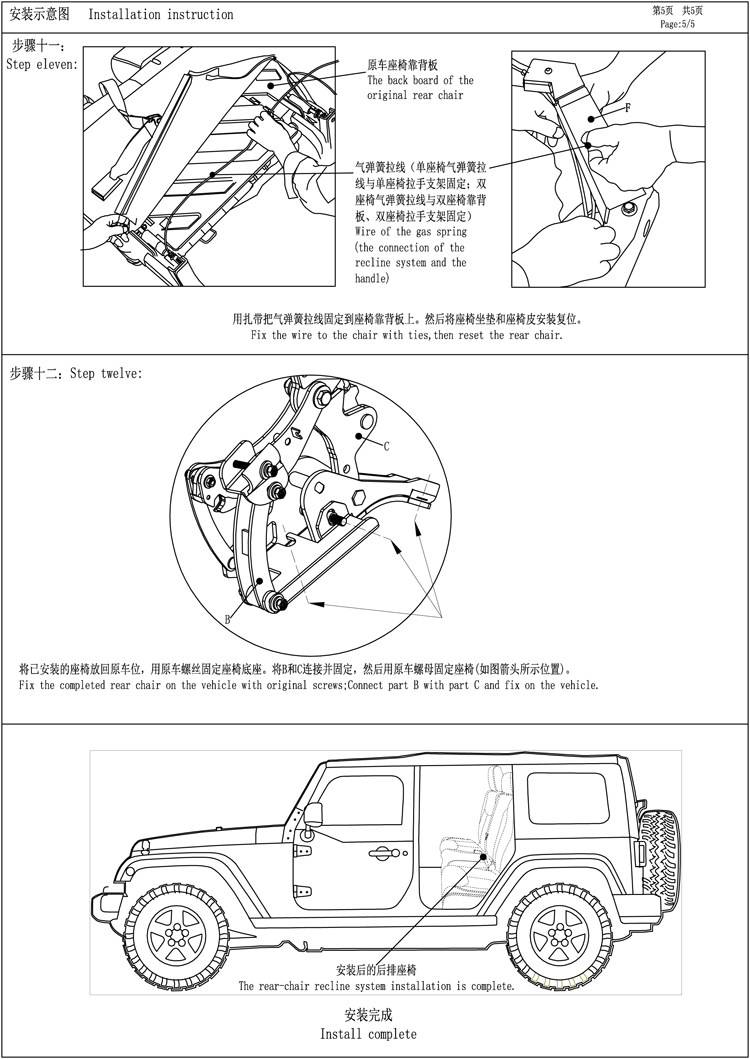 安装示意图 Installation instruction

第5页 共5页
Page:5/5

步骤十一:
Step eleven:

原车座椅靠背板
The back board of the original rear chair

气弹簧拉线（单座椅气弹簧拉线与单座椅拉手支架固定；双座椅气弹簧拉线与双座椅靠背板、双座椅拉手支架固定）
Wire of the gas spring (the connection of the recline system and the handle)

F

用扎带把气弹簧拉线固定到座椅靠背板上。然后将座椅坐垫和座椅皮安装复位。
Fix the wire to the chair with ties,then reset the rear chair.

步骤十二：Step twelve:

C

B

将已安装的座椅放回原车位，用原车螺丝固定座椅底座。将B和C连接并固定，然后用原车螺母固定座椅(如图箭头所示位置)。
Fix the completed rear chair on the vehicle with original screws;Connect part B with part C and fix on the vehicle.

安装后的后排座椅
The rear-chair recline system installation is complete.

安装完成
Install complete