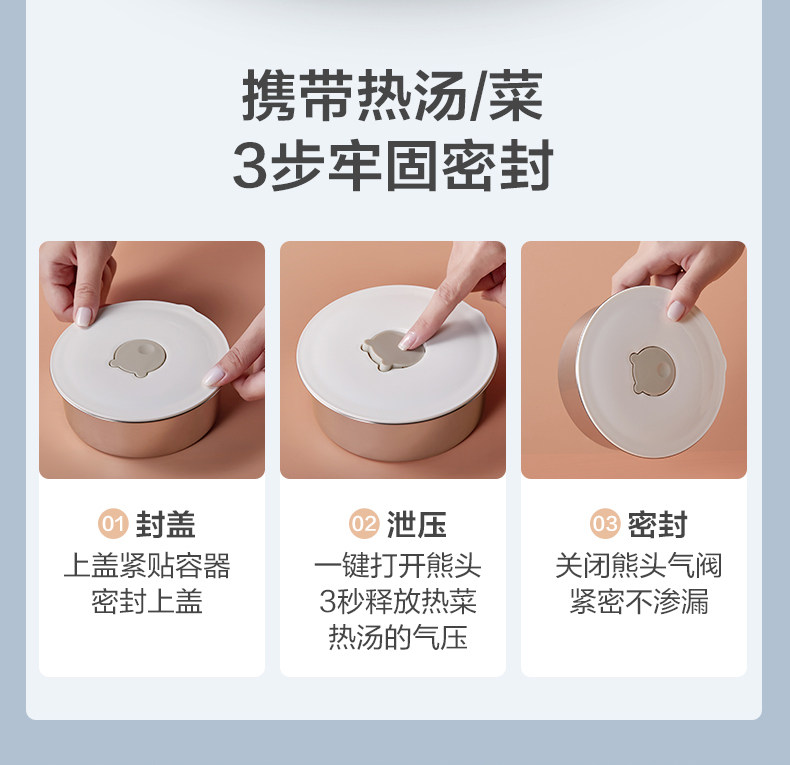 携带热汤/菜
3步牢固密封

01 封盖
上盖紧贴容器
密封上盖

02 泄压
一键打开熊头
3秒释放热菜
热汤的气压

03 密封
关闭熊头气阀
紧密不渗漏