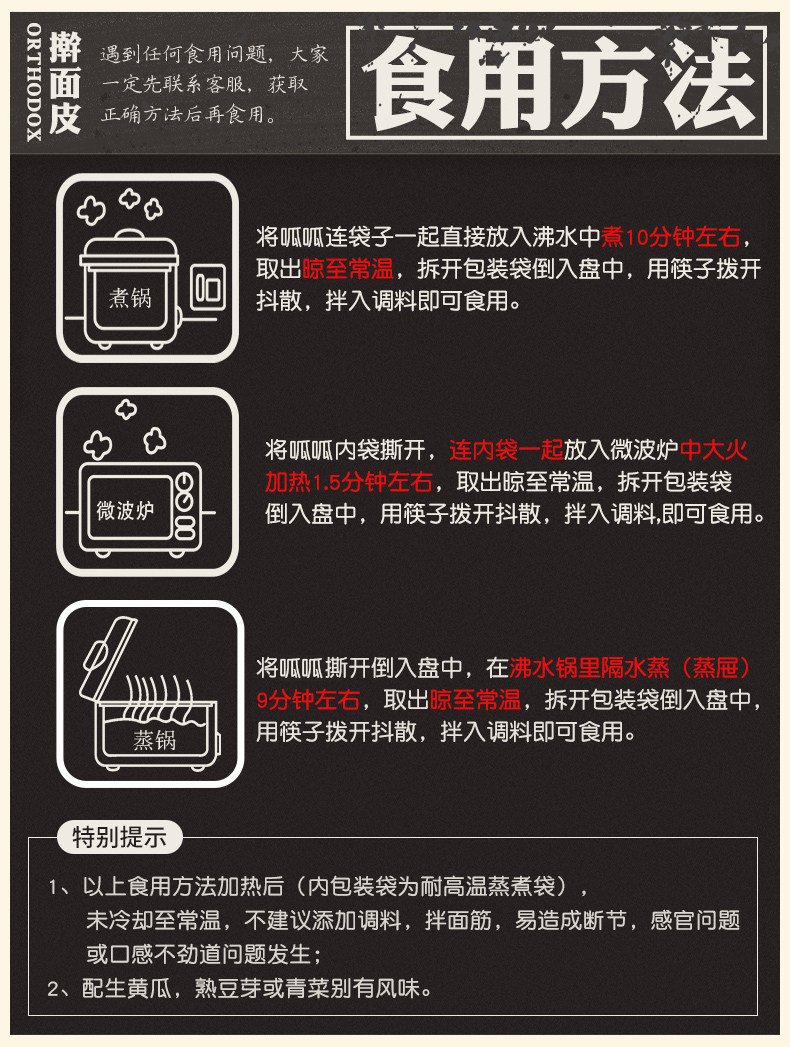 擀面皮
ORTHODOX

遇到任何食用问题，大家一定先联系客服，获取正确方法后再食用。

食用方法

煮锅

将呱呱连袋子一起直接放入沸水中煮10分钟左右，取出晾至常温，拆开包装袋倒入盘中，用筷子拨开抖散，拌入调料即可食用。

微波炉

将呱呱内袋撕开，连内袋一起放入微波炉中大火加热1.5分钟左右，取出晾至常温，拆开包装袋倒入盘中，用筷子拨开抖散，拌入调料,即可食用。

蒸锅

将呱呱撕开倒入盘中，在沸水锅里隔水蒸（蒸屉）9分钟左右，取出晾至常温，拆开包装袋倒入盘中，用筷子拨开抖散，拌入调料即可食用。

特别提示

1、以上食用方法加热后（内包装袋为耐高温蒸煮袋），未冷却至常温，不建议添加调料，拌面筋，易造成断节，感官问题或口感不劲道问题发生；

2、配生黄瓜，熟豆芽或青菜别有风味。