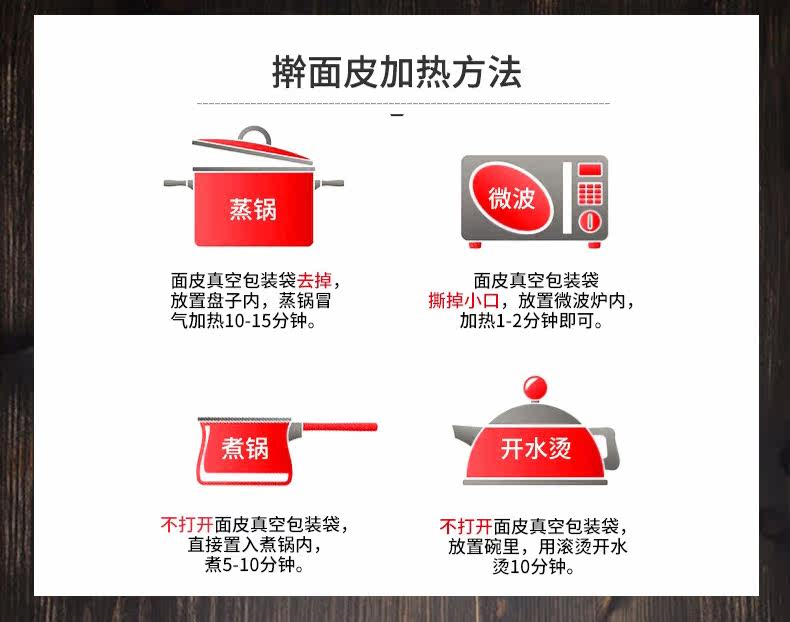 擀面皮加热方法

蒸锅

面皮真空包装袋去掉，放置盘子内，蒸锅冒气加热10-15分钟。

微波

面皮真空包装袋撕掉小口，放置微波炉内，加热1-2分钟即可。

煮锅

不打开面皮真空包装袋，直接置入煮锅内，煮5-10分钟。

开水烫

不打开面皮真空包装袋，放置碗里，用滚烫开水烫10分钟。