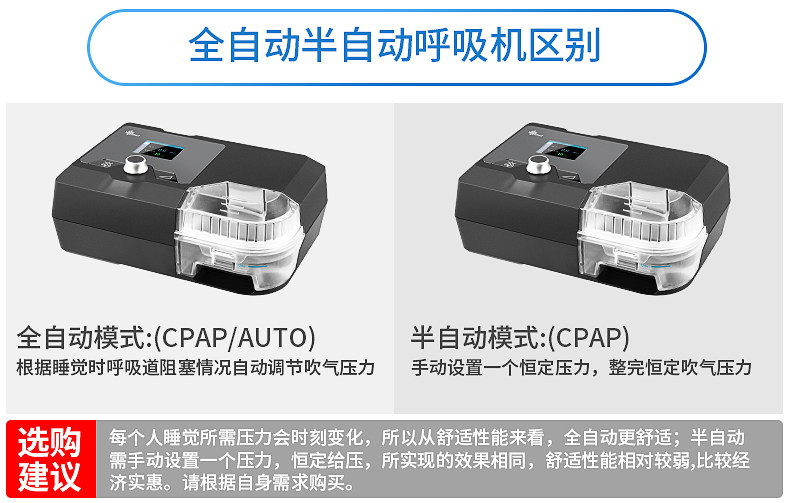 全自动半自动呼吸机区别

全自动模式:(CPAP/AUTO)
根据睡觉时呼吸道阻塞情况自动调节吹气压力

半自动模式:(CPAP)
手动设置一个恒定压力，整完恒定吹气压力

选购建议

每个人睡觉所需压力会时刻变化，所以从舒适性能来看，全自动更舒适；半自动需手动设置一个压力，恒定给压，所实现的效果相同，舒适性能相对较弱,比较经济实惠。请根据自身需求购买。