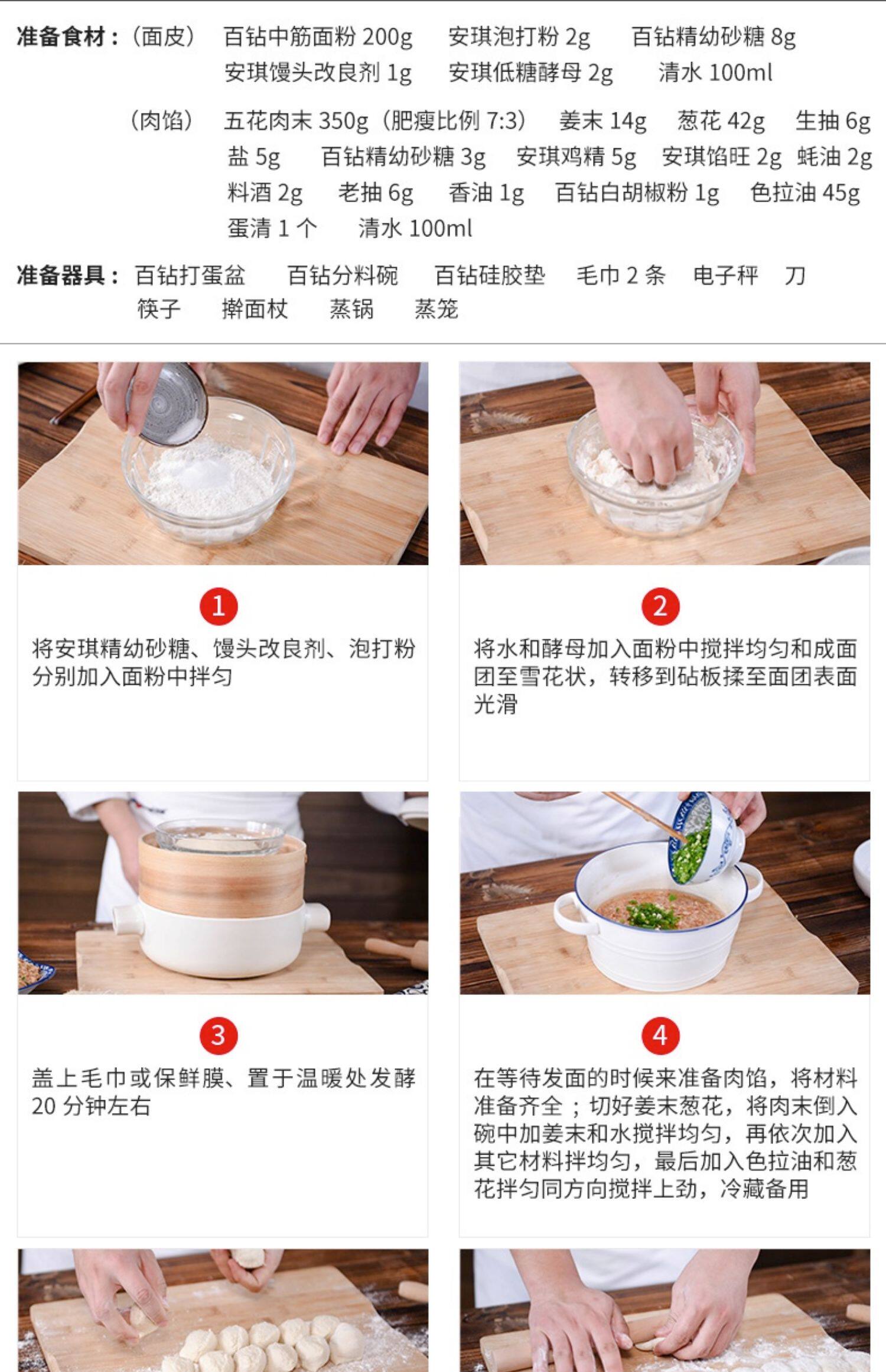 准备食材：（面皮） 百钻中筋面粉 200g 安琪泡打粉 2g 百钻精幼砂糖 8g
安琪馒头改良剂 1g 安琪低糖酵母 2g 清水 100ml

（肉馅） 五花肉末 350g（肥瘦比例 7:3） 姜末 14g 葱花 42g 生抽 6g
盐 5g 百钻精幼砂糖 3g 安琪鸡精 5g 安琪馅旺 2g 蚝油 2g
料酒 2g 老抽 6g 香油 1g 百钻白胡椒粉 1g 色拉油 45g
蛋清 1 个 清水 100ml

准备器具：百钻打蛋盆 百钻分料碗 百钻硅胶垫 毛巾 2 条 电子秤 刀
筷子 擀面杖 蒸锅 蒸笼

1
将安琪精幼砂糖、馒头改良剂、泡打粉分别加入面粉中拌匀

2
将水和酵母加入面粉中搅拌均匀和成面团至雪花状，转移到砧板揉至面团表面光滑

3
盖上毛巾或保鲜膜、置于温暖处发酵 20 分钟左右

4
在等待发面的时候来准备肉馅，将材料准备齐全；切好姜末葱花，将肉末倒入碗中加姜末和水搅拌均匀，再依次加入其它材料拌均匀，最后加入色拉油和葱花拌匀同方向搅拌上劲，冷藏备用