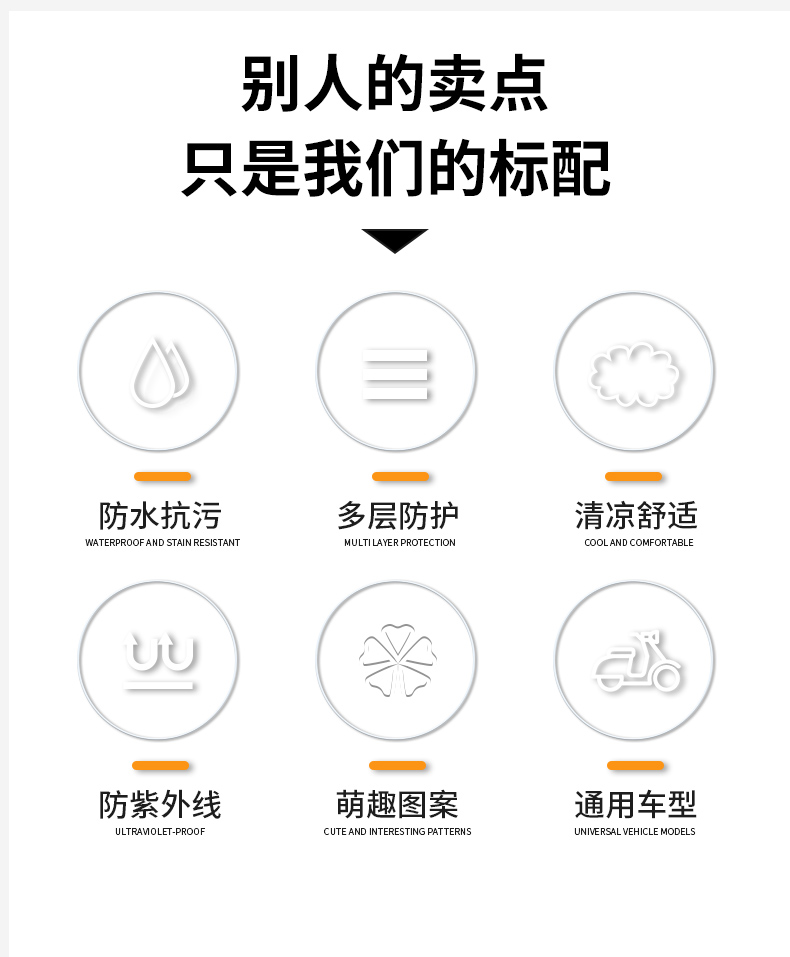 别人的卖点
只是我们的标配

防水抗污
WATERPROOF AND STAIN RESISTANT

多层防护
MULTI LAYER PROTECTION

清凉舒适
COOL AND COMFORTABLE

防紫外线
ULTRAVIOLET-PROOF

萌趣图案
CUTE AND INTERESTING PATTERNS

通用车型
UNIVERSAL VEHICLE MODELS