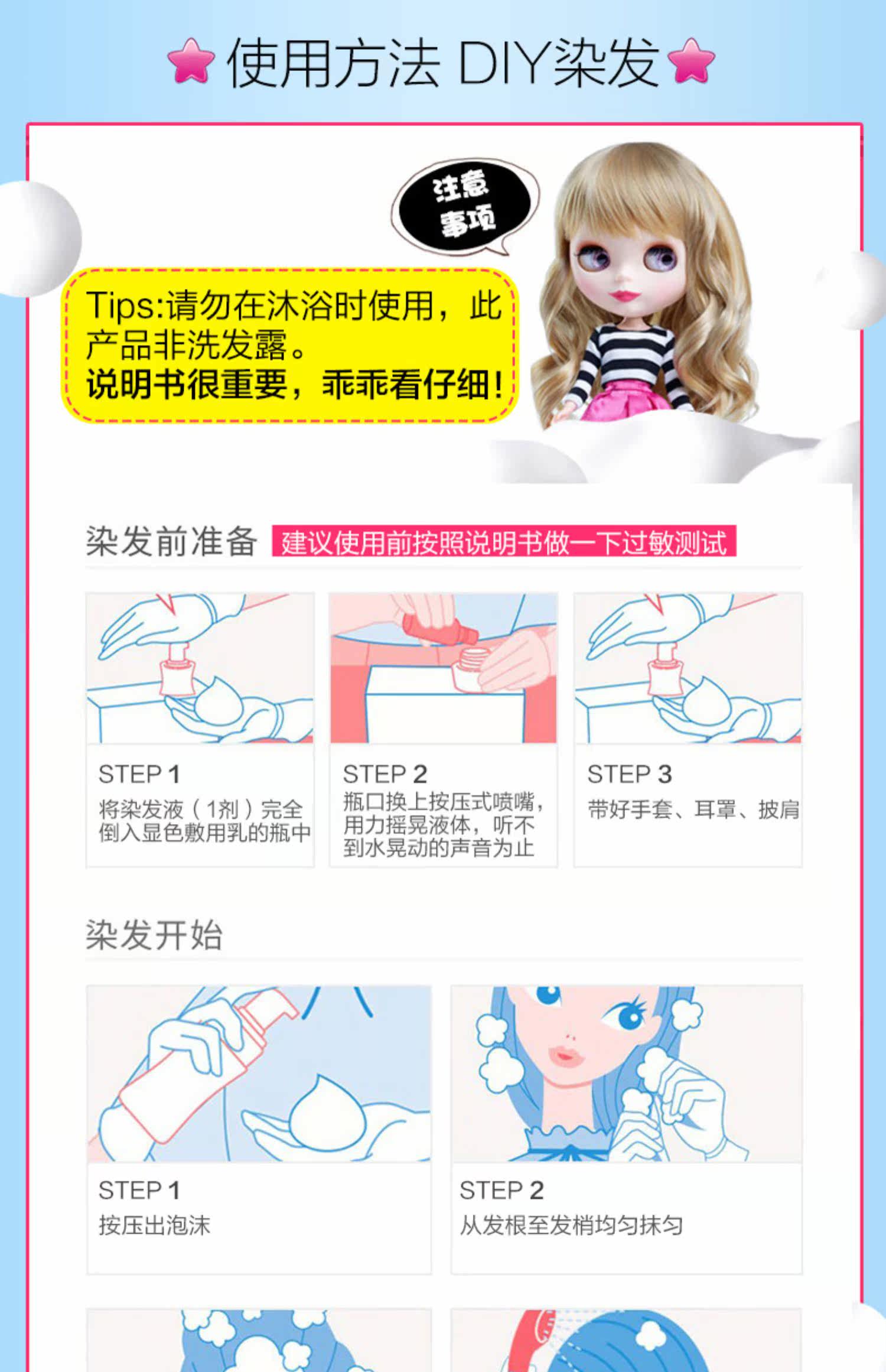 使用方法 DIY染发

注意事项

Tips:请勿在沐浴时使用，此产品非洗发露。
说明书很重要，乖乖看仔细！

染发前准备 建议使用前按照说明书做一下过敏测试

STEP 1
将染发液（1剂）完全倒入显色敷用乳的瓶中

STEP 2
瓶口换上按压式喷嘴，用力摇晃液体，听不到水晃动的声音为止

STEP 3
带好手套、耳罩、披肩

染发开始

STEP 1
按压出泡沫

STEP 2
从发根至发梢均匀抹匀