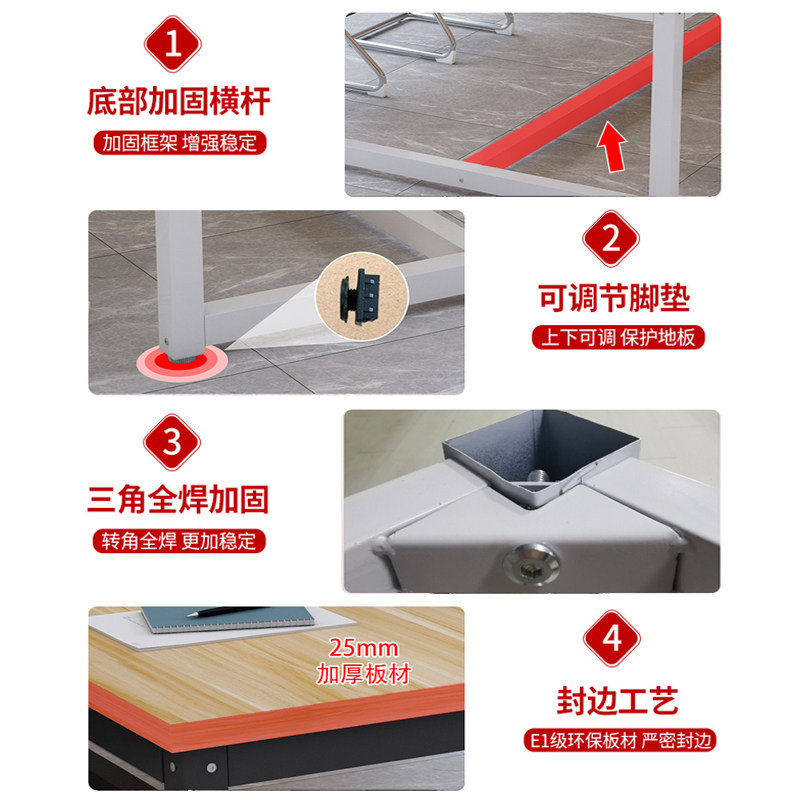 1
底部加固横杆
加固框架 增强稳定

2
可调节脚垫
上下可调 保护地板

3
三角全焊加固
转角全焊 更加稳定

25mm
加厚板材

4
封边工艺
E1级环保板材 严密封边