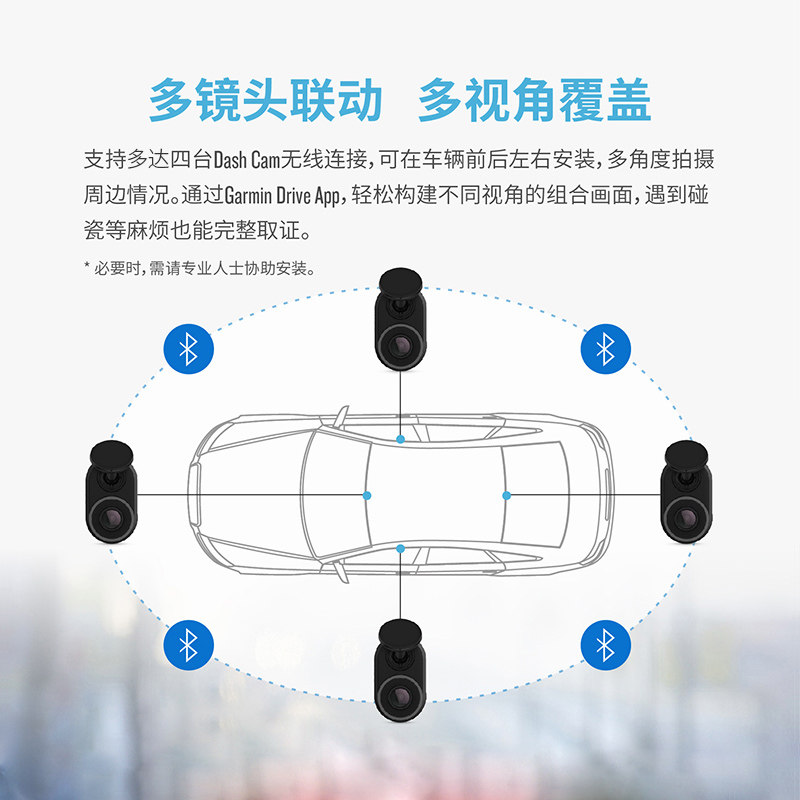 多镜头联动 多视角覆盖

支持多达四台Dash Cam无线连接，可在车辆前后左右安装，多角度拍摄周边情况。通过Garmin Drive App，轻松构建不同视角的组合画面，遇到碰瓷等麻烦也能完整取证。

* 必要时，需请专业人士协助安装。