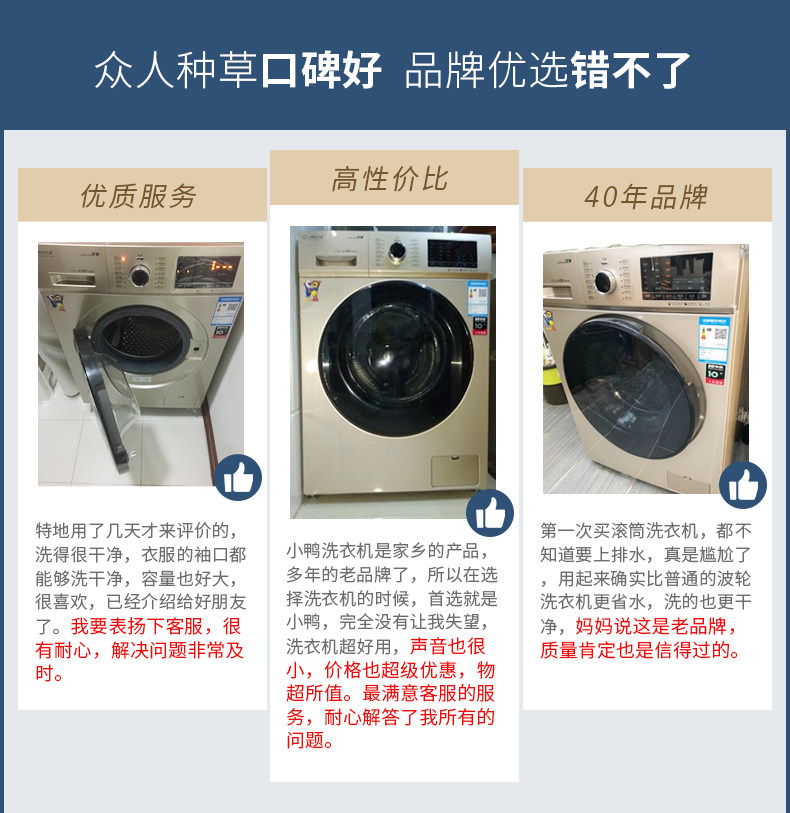 众人种草口碑好 品牌优选错不了

优质服务

特地用了几天才来评价的，洗得很干净，衣服的袖口都能够洗干净，容量也好大，很喜欢，已经介绍给好朋友了。我要表扬下客服，很有耐心，解决问题非常及时。

高性价比

小鸭洗衣机是家乡的产品，多年的老品牌了，所以在选择洗衣机的时候，首选就是小鸭，完全没有让我失望，洗衣机超好用，声音也很小，价格也超级优惠，物超所值。最满意客服的服务，耐心解答了我所有的问题。

40年品牌

第一次买滚筒洗衣机，都不知道要上排水，真是尴尬了，用起来确实比普通的波轮洗衣机更省水，洗的也更干净，妈妈说这是老品牌，质量肯定也是信得过的。