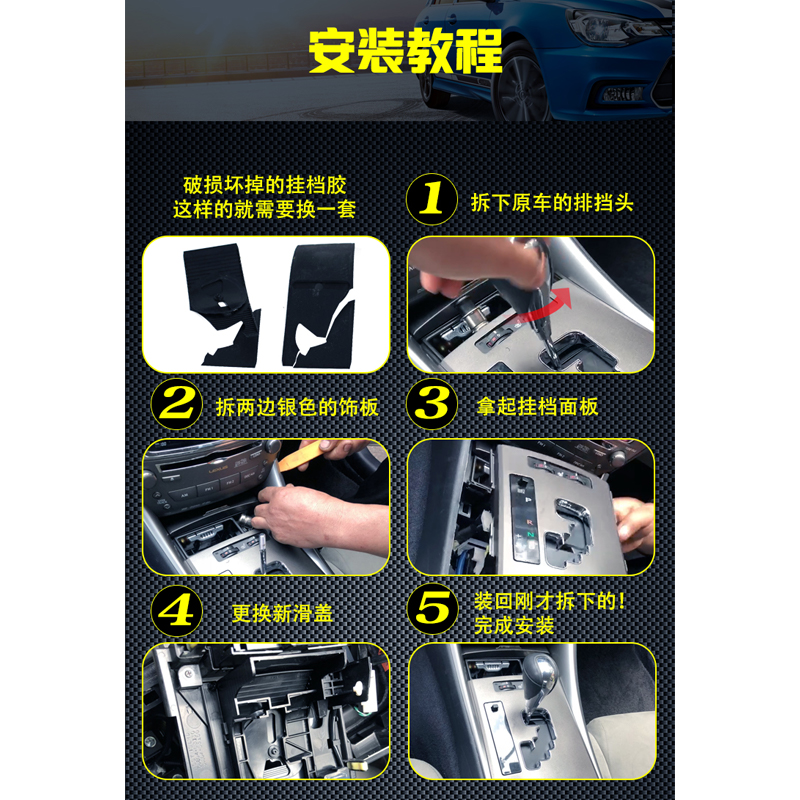 安装教程

破损坏掉的挂档胶
这样的就需要换一套

1 拆下原车的排挡头

2 拆两边银色的饰板

3 拿起挂档面板

4 更换新滑盖

5 装回刚才拆下的！
完成安装