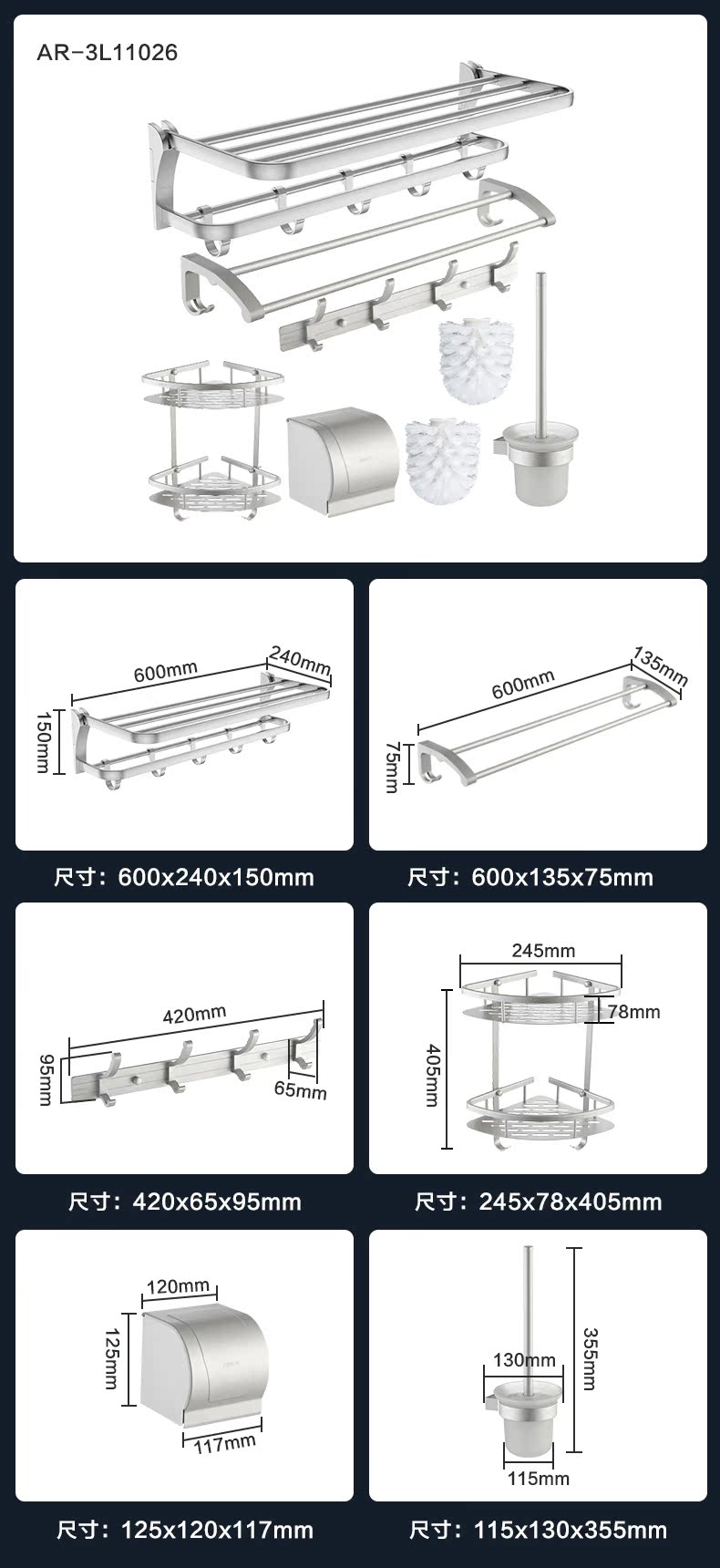 AR-3L11026

600mm
240mm
150mm

尺寸：600x240x150mm

600mm
135mm
75mm

尺寸：600x135x75mm

420mm
95mm
65mm

尺寸：420x65x95mm

245mm
78mm
405mm

尺寸：245x78x405mm

120mm
125mm
117mm

尺寸：125x120x117mm

355mm
130mm
115mm

尺寸：115x130x355mm