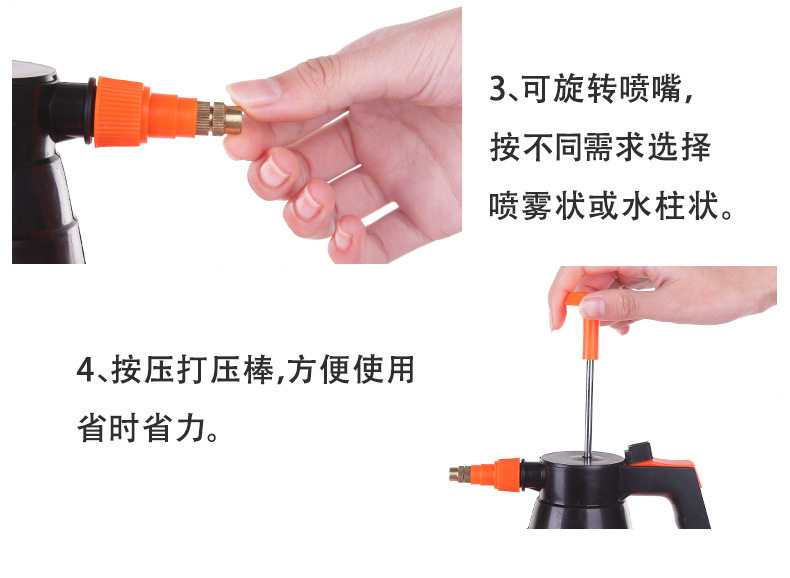 3、可旋转喷嘴,
按不同需求选择
喷雾状或水柱状。

4、按压打压棒,方便使用
省时省力。