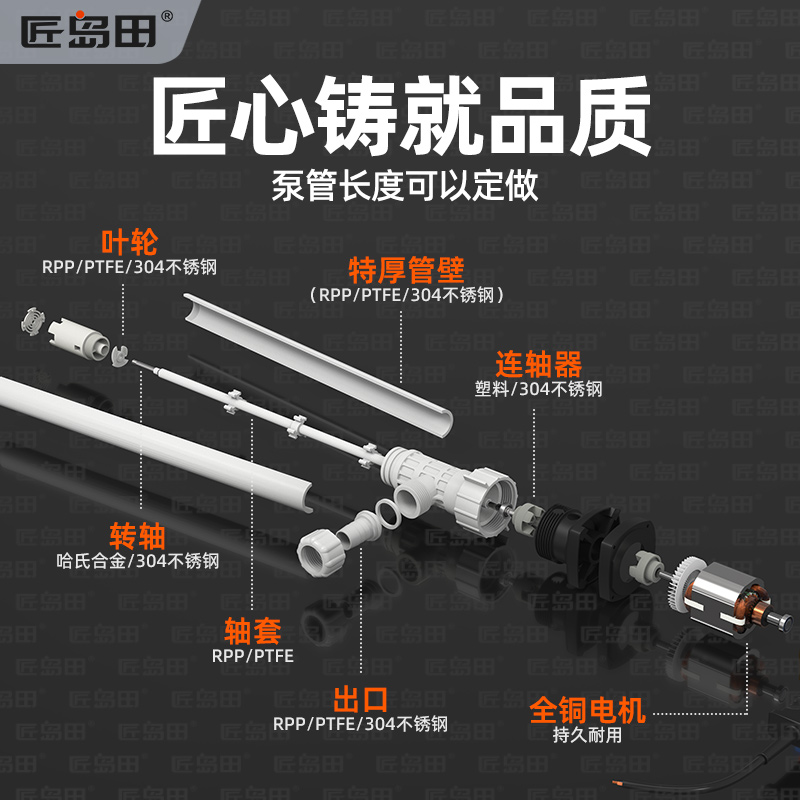 匠岛田®

匠心铸就品质

泵管长度可以定做

叶轮
RPP/PTFE/304不锈钢

特厚管壁
（RPP/PTFE/304不锈钢）

连轴器
塑料/304不锈钢

转轴
哈氏合金/304不锈钢

轴套
RPP/PTFE

出口
RPP/PTFE/304不锈钢

全铜电机
持久耐用