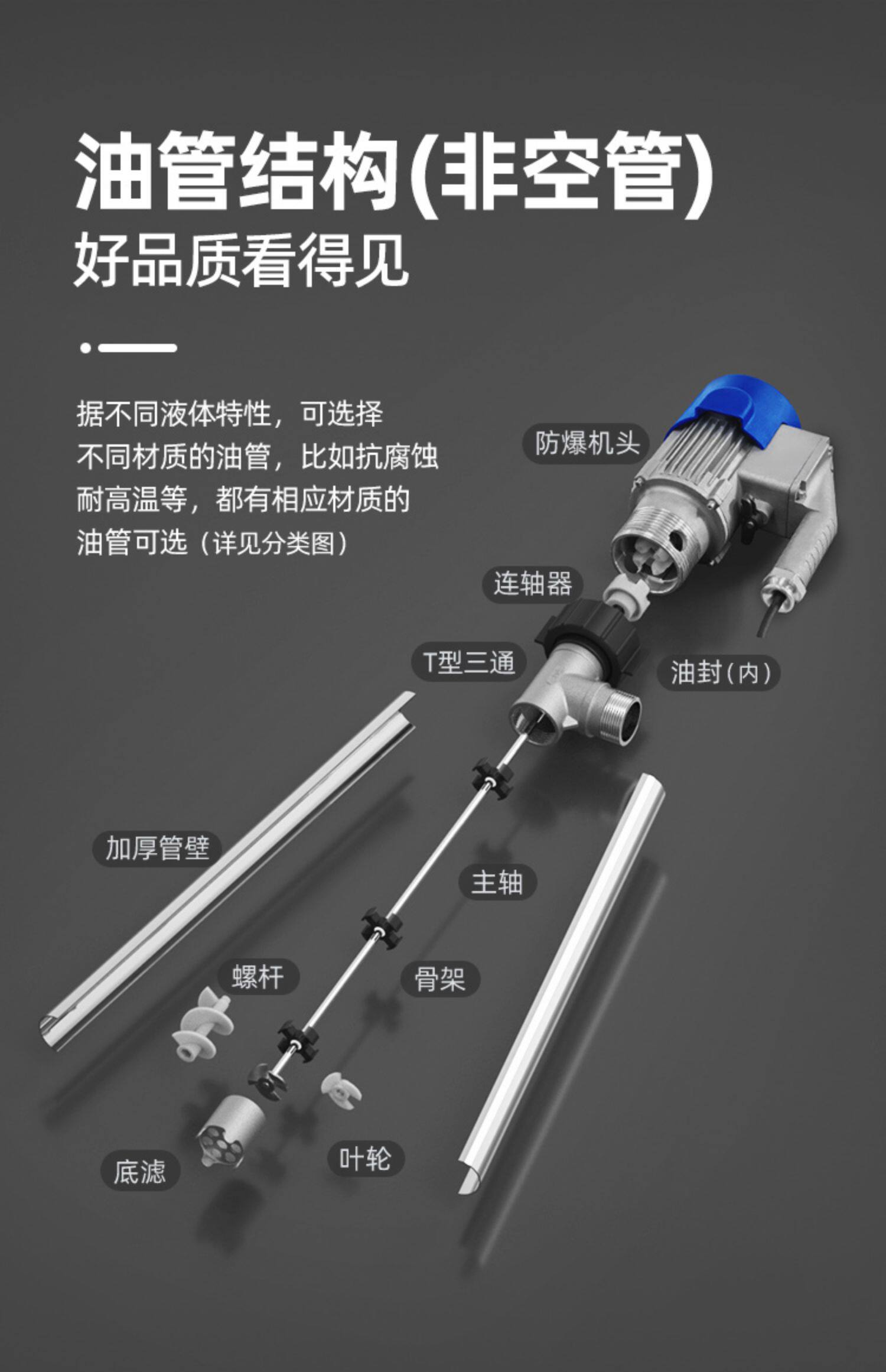 油管结构(非空管)
好品质看得见

据不同液体特性，可选择不同材质的油管，比如抗腐蚀耐高温等，都有相应材质的油管可选（详见分类图）

防爆机头

连轴器

T型三通

油封(内)

加厚管壁

主轴

螺杆

骨架

底滤

叶轮