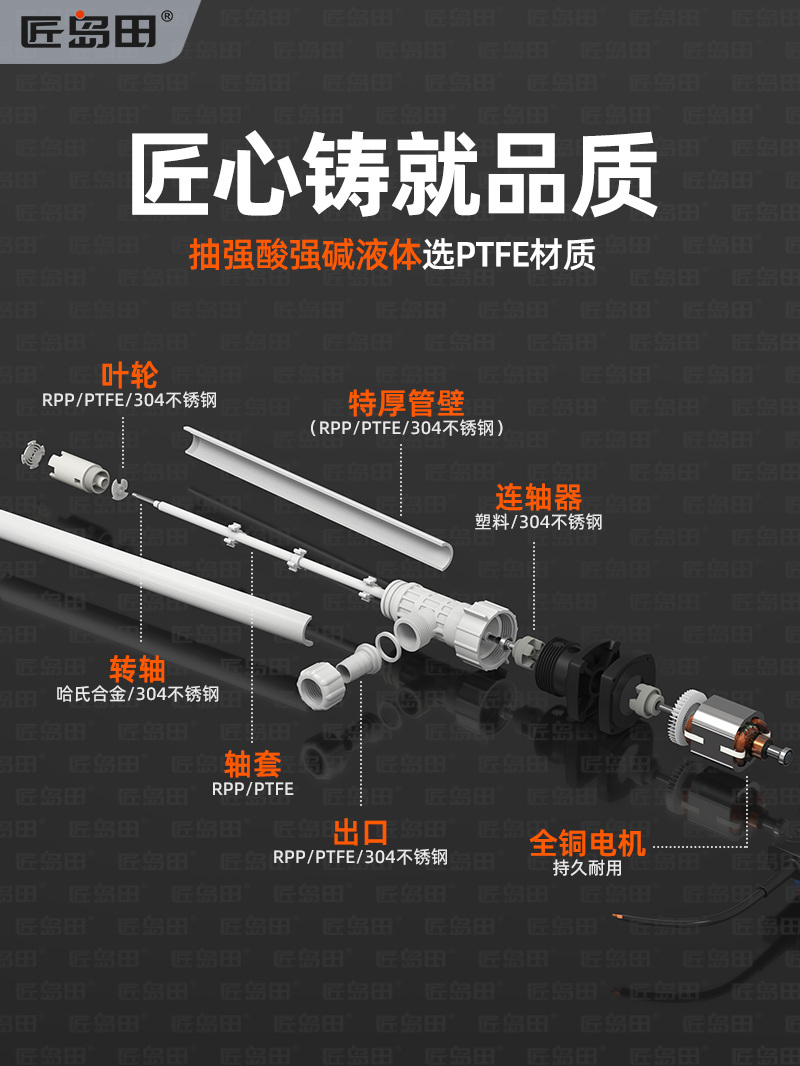 匠岛田®

匠心铸就品质

抽强酸强碱液体选PTFE材质

叶轮
RPP/PTFE/304不锈钢

特厚管壁
（RPP/PTFE/304不锈钢）

连轴器
塑料/304不锈钢

转轴
哈氏合金/304不锈钢

轴套
RPP/PTFE

出口
RPP/PTFE/304不锈钢

全铜电机
持久耐用