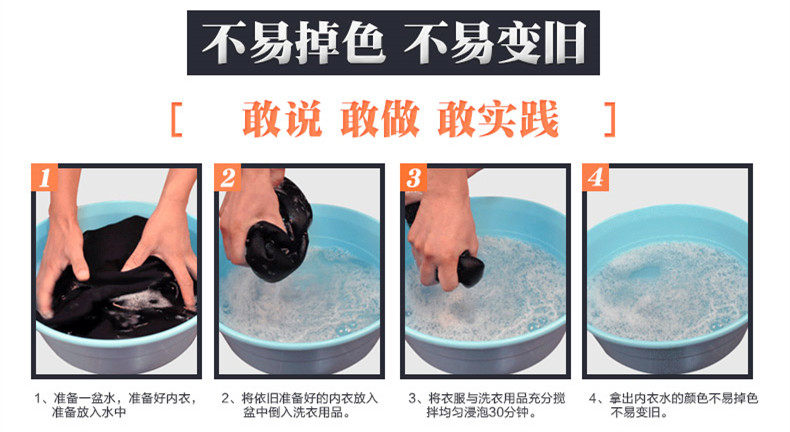 不易掉色 不易变旧

[ 敢说 敢做 敢实践 ]

1

2

3

4

1、准备一盆水，准备好内衣，准备放入水中

2、将依旧准备好的内衣放入盆中倒入洗衣用品。

3、将衣服与洗衣用品充分搅拌均匀浸泡30分钟。

4、拿出内衣水的颜色不易掉色不易变旧。