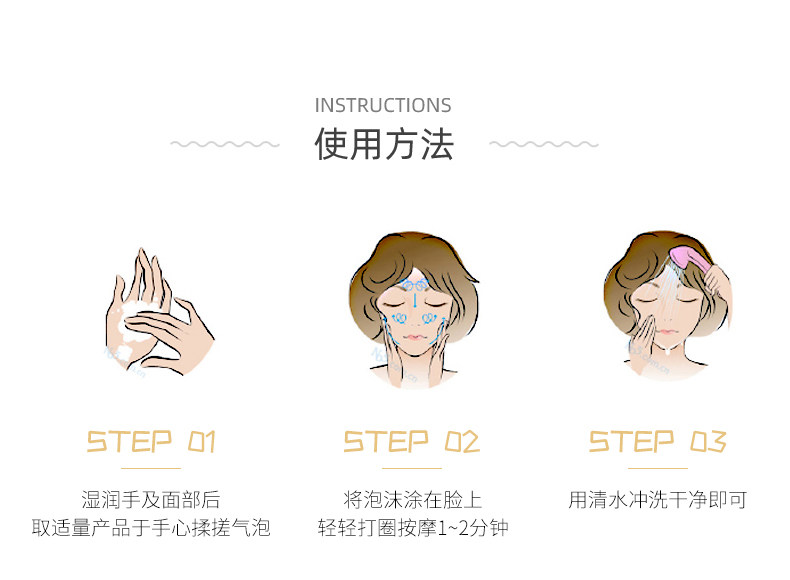 INSTRUCTIONS
使用方法

STEP 01
湿润手及面部后
取适量产品于手心揉搓气泡

STEP 02
将泡沫涂在脸上
轻轻打圈按摩1~2分钟

STEP 03
用清水冲洗干净即可