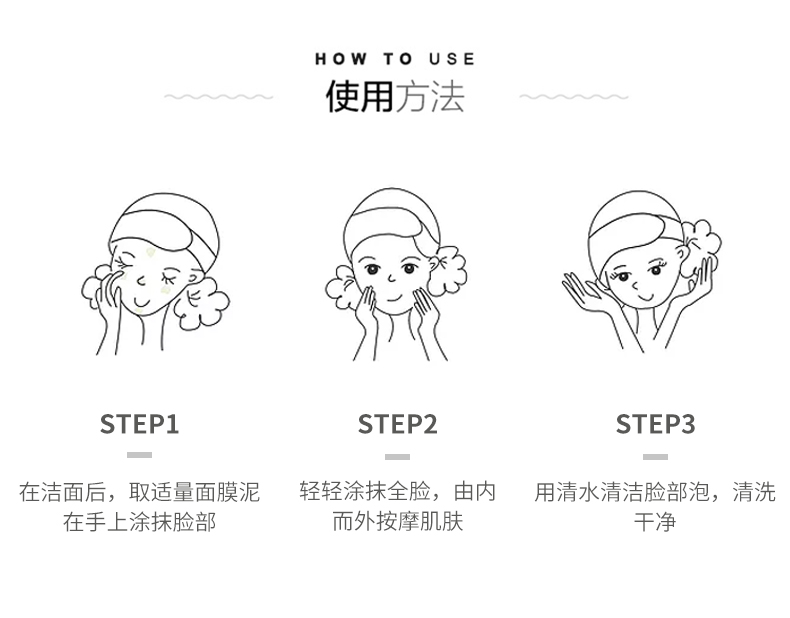 HOW TO USE
使用方法

STEP1
在洁面后，取适量面膜泥在手上涂抹脸部

STEP2
轻轻涂抹全脸，由内而外按摩肌肤

STEP3
用清水清洁脸部泡，清洗干净