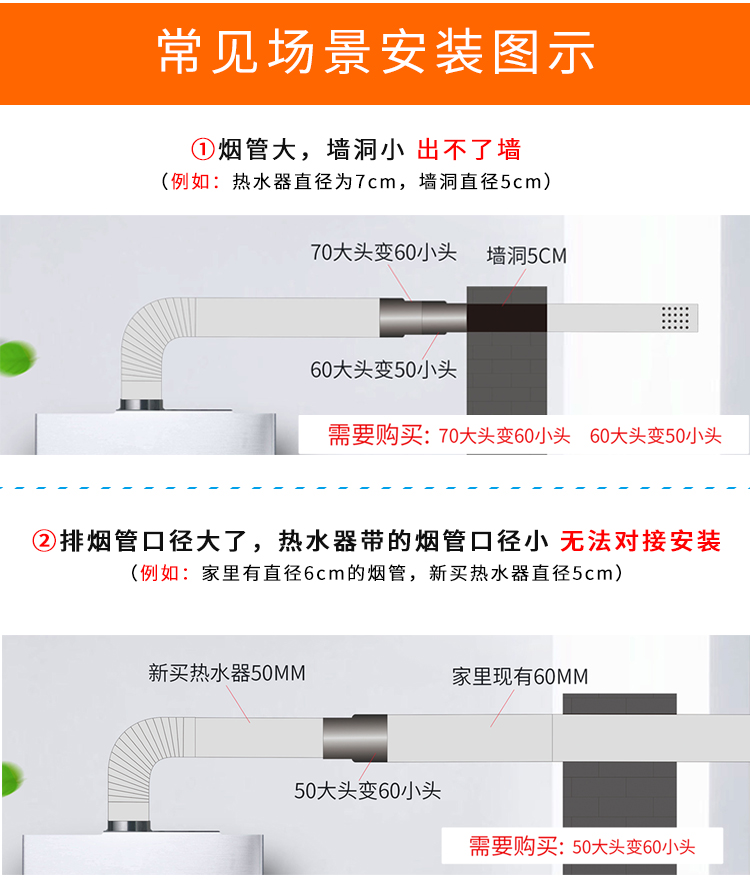 常见场景安装图示

①烟管大，墙洞小 出不了墙
（例如：热水器直径为7cm，墙洞直径5cm）

70大头变60小头
墙洞5CM
60大头变50小头
需要购买：70大头变60小头 60大头变50小头

②排烟管口径大了，热水器带的烟管口径小 无法对接安装
（例如：家里有直径6cm的烟管，新买热水器直径5cm）

新买热水器50MM
家里现有60MM
50大头变60小头
需要购买：50大头变60小头