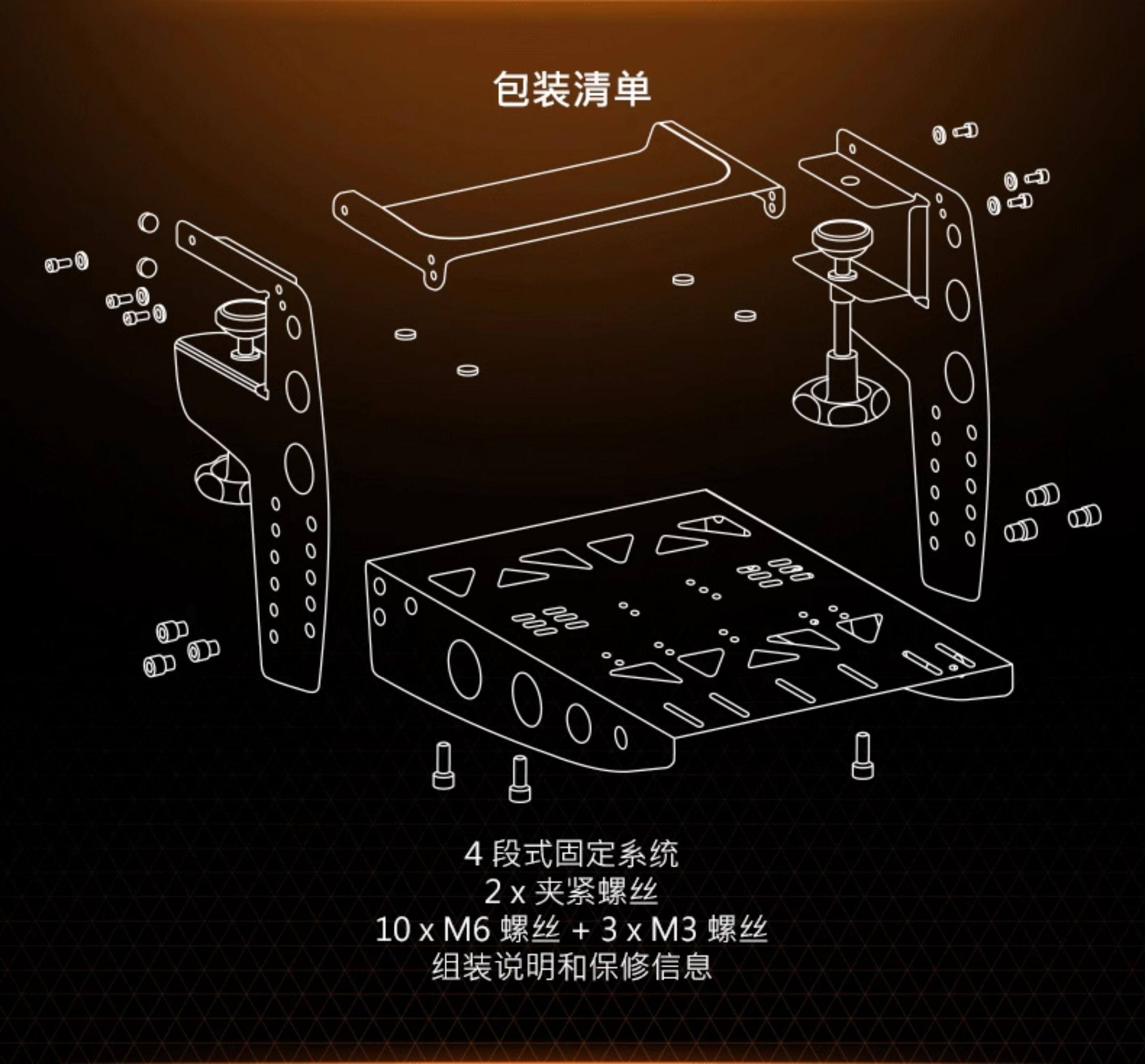 包装清单

4 段式固定系统
2 x 夹紧螺丝
10 x M6 螺丝 + 3 x M3 螺丝
组装说明和保修信息