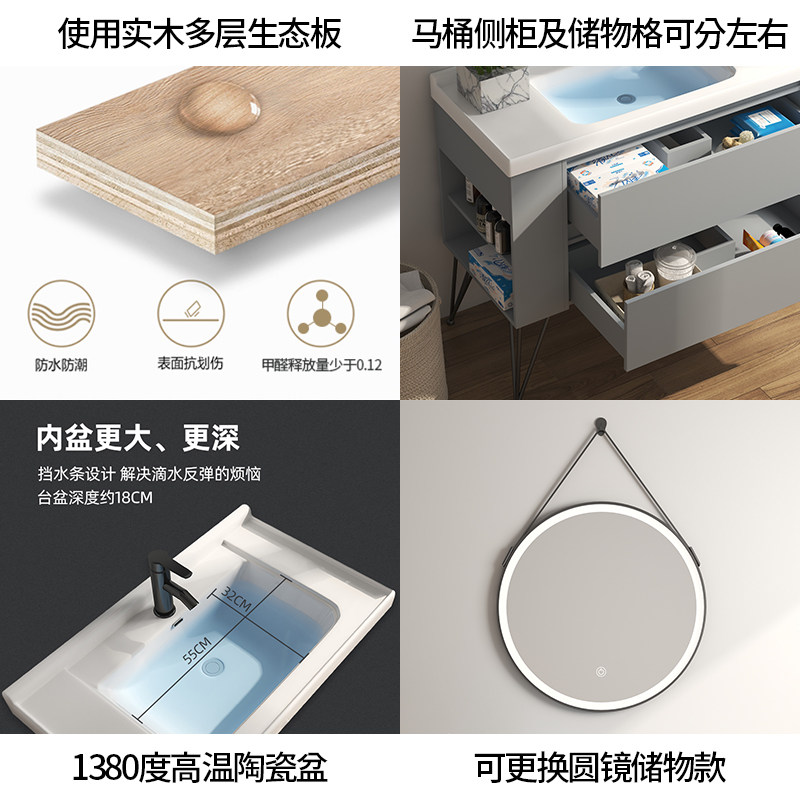 使用实木多层生态板

防水防潮

表面抗划伤

甲醛释放量少于0.12

马桶侧柜及储物格可分左右

内盆更大、更深

挡水条设计 解决滴水反弹的烦恼

台盆深度约18CM

32CM

55CM

1380度高温陶瓷盆

可更换圆镜储物款