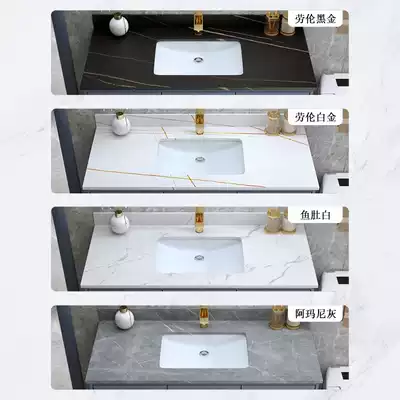 劳伦黑金

劳伦白金

鱼肚白

阿玛尼灰