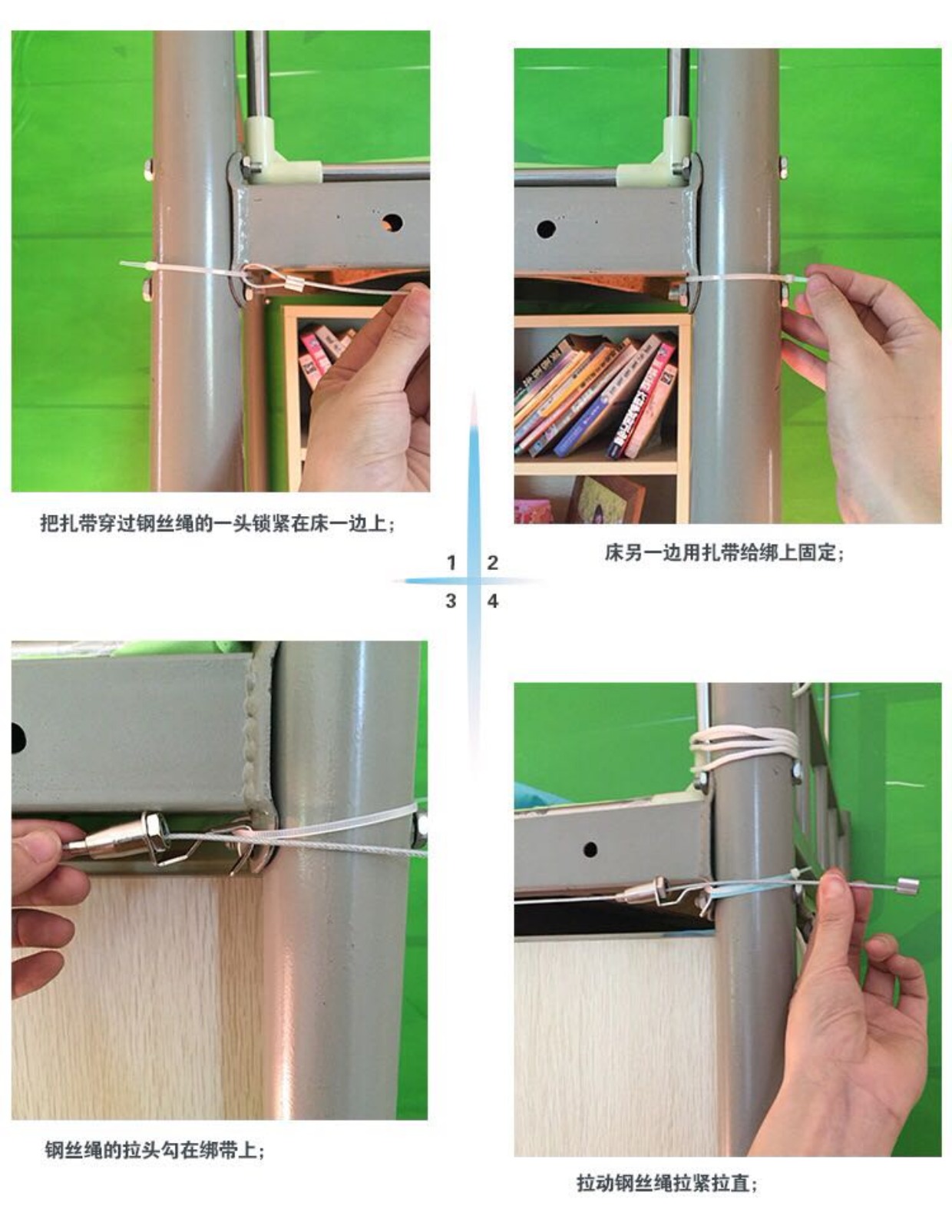 把扎带穿过钢丝绳的一头锁紧在床一边上;

床另一边用扎带给绑上固定;

1 2
3 4

钢丝绳的拉头勾在绑带上;

拉动钢丝绳拉紧拉直;