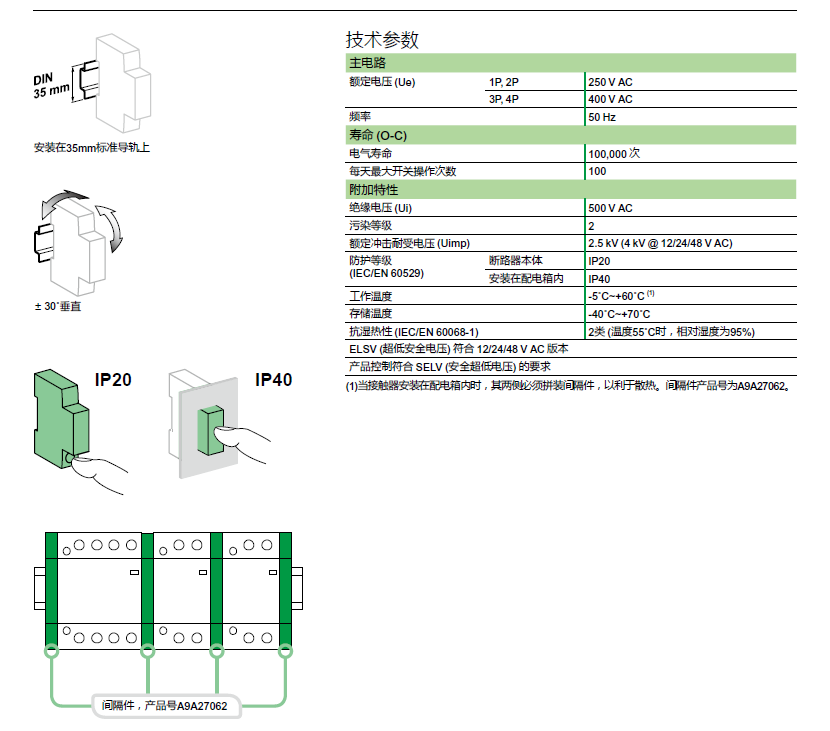 DIN 35 mm

安装在35mm标准导轨上

± 30˚垂直

IP20

IP40

间隔件，产品号A9A27062

技术参数

| 主电路 | | |
|---|---|---|
| 额定电压 (Ue) | 1P, 2P | 250 V AC |
| | 3P, 4P | 400 V AC |
| 频率 | | 50 Hz |
| 寿命 (O-C) | | |
| 电气寿命 | | 100,000 次 |
| 每天最大开关操作次数 | | 100 |
| 附加特性 | | |
| 绝缘电压 (Ui) | | 500 V AC |
| 污染等级 | | 2 |
| 额定冲击耐受电压 (Uimp) | | 2.5 kV (4 kV @ 12/24/48 V AC) |
| 防护等级 (IEC/EN 60529) | 断路器本体 | IP20 |
| | 安装在配电箱内 | IP40 |
| 工作温度 | | -5˚C~+60˚C $^{(1)}$ |
| 存储温度 | | -40˚C~+70˚C |
| 抗湿热性 (IEC/EN 60068-1) | | 2类 (温度55˚C时，相对湿度为95%) |
| ELSV (超低安全电压) 符合 12/24/48 V AC 版本 | | |
| 产品控制符合 SELV (安全超低电压) 的要求 | | |

(1)当接触器安装在配电箱内时，其两侧必须拼装间隔件，以利于散热。间隔件产品号为A9A27062。