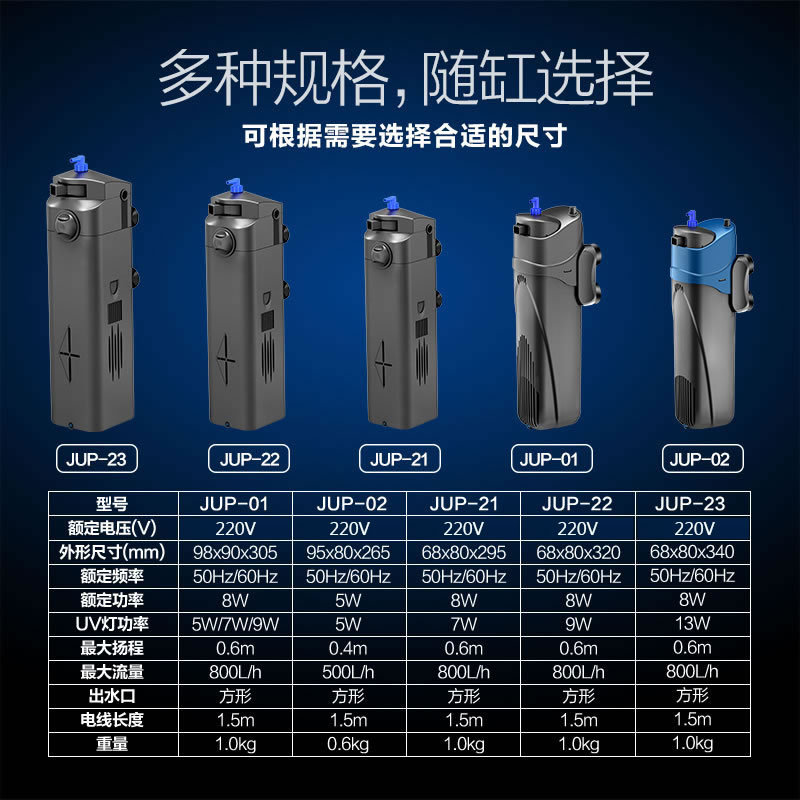 多种规格，随缸选择

可根据需要选择合适的尺寸

JUP-23

JUP-22

JUP-21

JUP-01

JUP-02

| 型号 | JUP-01 | JUP-02 | JUP-21 | JUP-22 | JUP-23 |
|---|---|---|---|---|---|
| 额定电压(V) | 220V | 220V | 220V | 220V | 220V |
| 外形尺寸(mm) | 98x90x305 | 95x80x265 | 68x80x295 | 68x80x320 | 68x80x340 |
| 额定频率 | 50Hz/60Hz | 50Hz/60Hz | 50Hz/60Hz | 50Hz/60Hz | 50Hz/60Hz |
| 额定功率 | 8W | 5W | 8W | 8W | 8W |
| UV灯功率 | 5W/7W/9W | 5W | 7W | 9W | 13W |
| 最大扬程 | 0.6m | 0.4m | 0.6m | 0.6m | 0.6m |
| 最大流量 | 800L/h | 500L/h | 800L/h | 800L/h | 800L/h |
| 出水口 | 方形 | 方形 | 方形 | 方形 | 方形 |
| 电线长度 | 1.5m | 1.5m | 1.5m | 1.5m | 1.5m |
| 重量 | 1.0kg | 0.6kg | 1.0kg | 1.0kg | 1.0kg |