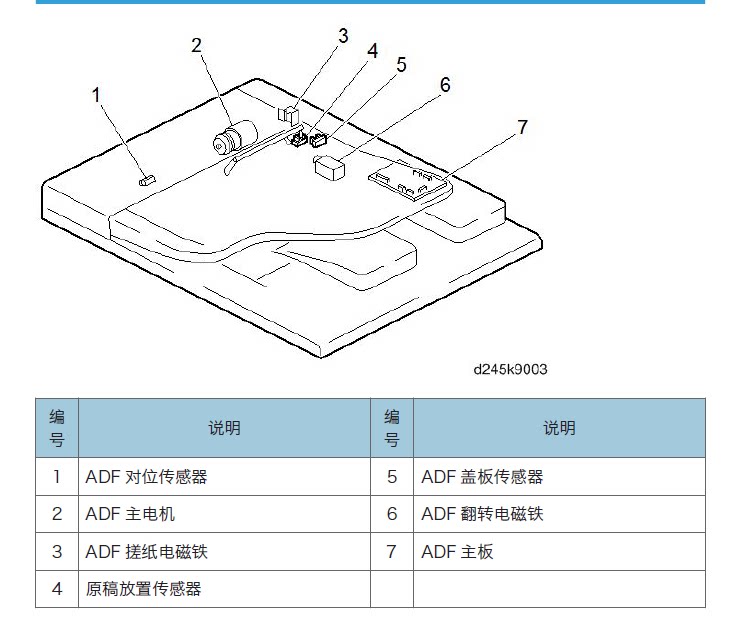 1
2
3
4
5
6
7

d245k9003

| 编号 | 说明 | 编号 | 说明 |
|---|---|---|---|
| 1 | ADF 对位传感器 | 5 | ADF 盖板传感器 |
| 2 | ADF 主电机 | 6 | ADF 翻转电磁铁 |
| 3 | ADF 搓纸电磁铁 | 7 | ADF 主板 |
| 4 | 原稿放置传感器 | | |