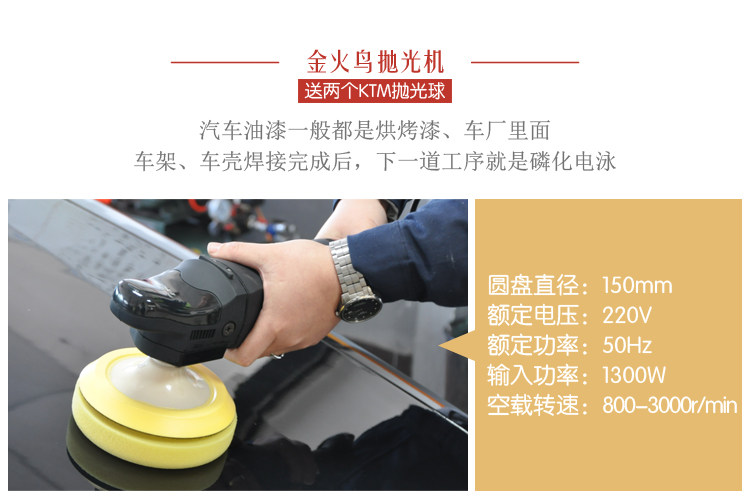 金火鸟抛光机

送两个KTM抛光球

汽车油漆一般都是烘烤漆、车厂里面
车架、车壳焊接完成后，下一道工序就是磷化电泳

圆盘直径：150mm
额定电压：220V
额定功率：50Hz
输入功率：1300W
空载转速：800-3000r/min