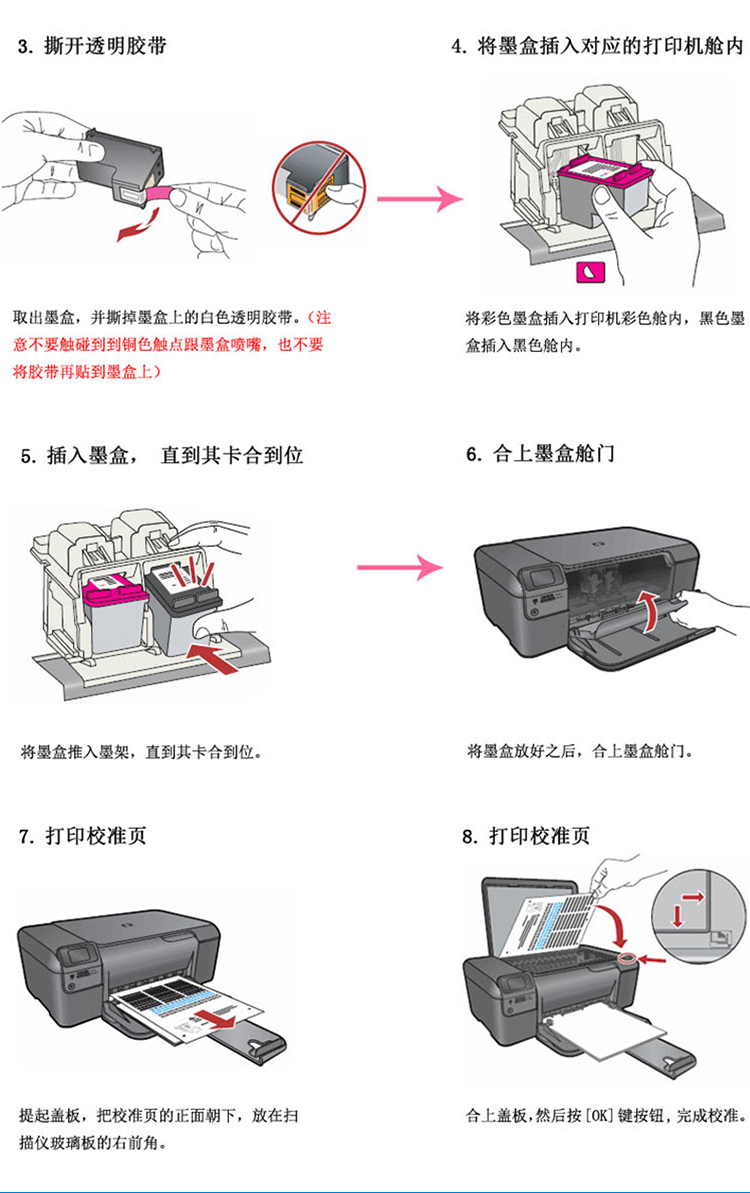 3. 撕开透明胶带

取出墨盒，并撕掉墨盒上的白色透明胶带。（注意不要触碰到到铜色触点跟墨盒喷嘴，也不要将胶带再贴到墨盒上）

4. 将墨盒插入对应的打印机舱内

将彩色墨盒插入打印机彩色舱内，黑色墨盒插入黑色舱内。

5. 插入墨盒， 直到其卡合到位

将墨盒推入墨架，直到其卡合到位。

6. 合上墨盒舱门

将墨盒放好之后，合上墨盒舱门。

7. 打印校准页

提起盖板，把校准页的正面朝下，放在扫描仪玻璃板的右前角。

8. 打印校准页

合上盖板，然后按[OK]键按钮，完成校准。