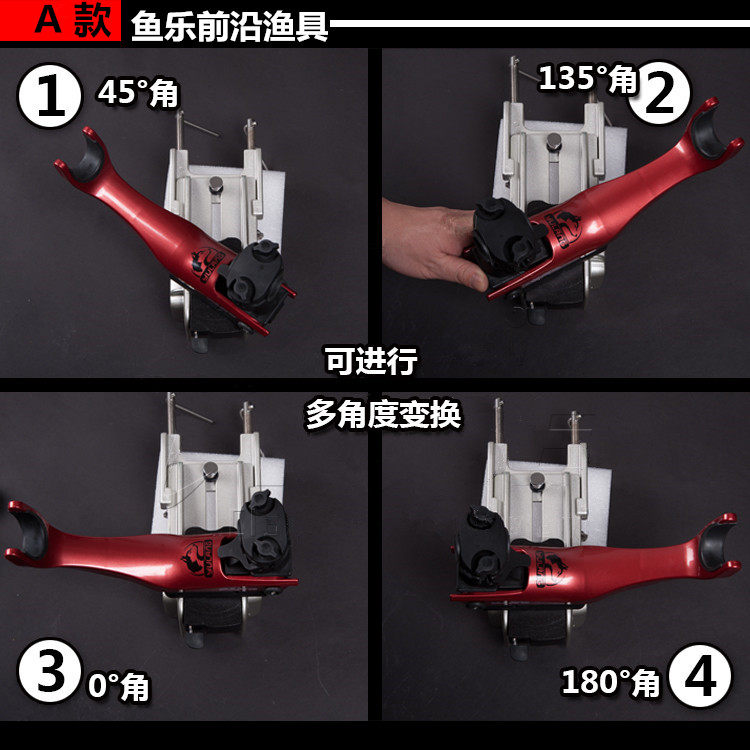 A 款 鱼乐前沿渔具

1 45°角

135°角 2

可进行

多角度变换

3 0°角

180°角 4