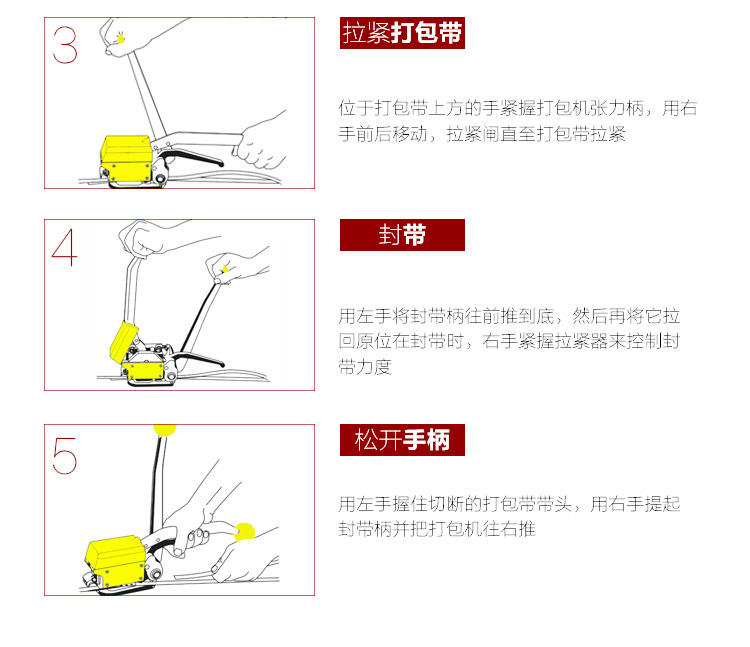 3

拉紧打包带

位于打包带上方的手紧握打包机张力柄，用右手前后移动，拉紧闸直至打包带拉紧

4

封带

用左手将封带柄往前推到底，然后再将它拉回原位在封带时，右手紧握拉紧器来控制封带力度

5

松开手柄

用左手握住切断的打包带带头，用右手提起封带柄并把打包机往右推