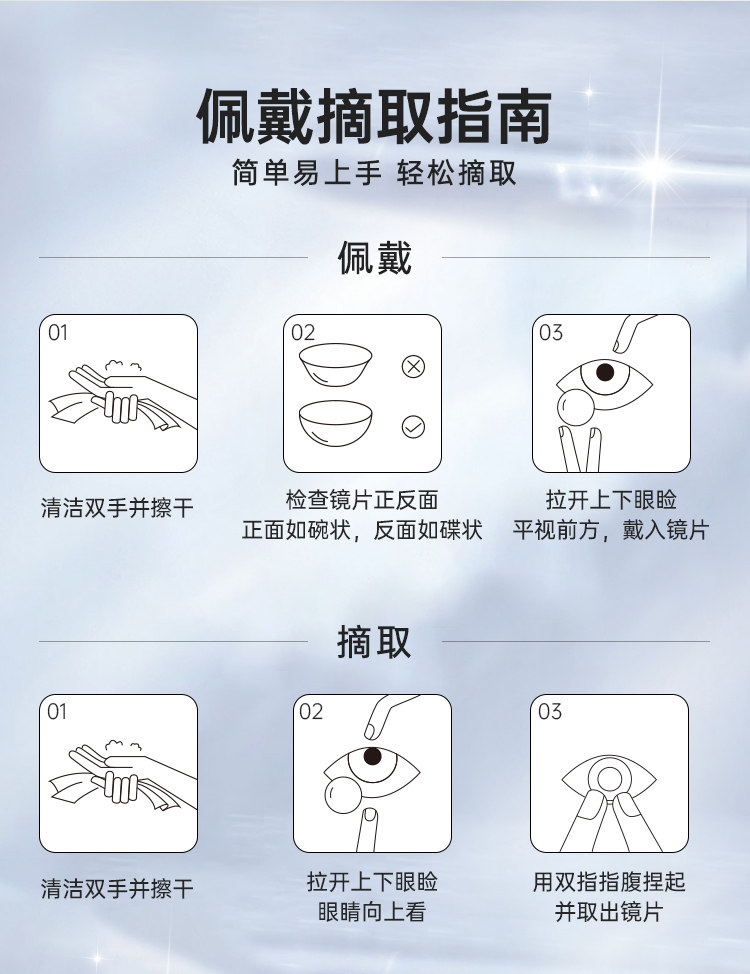 佩戴摘取指南
简单易上手 轻松摘取

佩戴

01
清洁双手并擦干

02
检查镜片正反面
正面如碗状，反面如碟状

03
拉开上下眼睑
平视前方，戴入镜片

摘取

01
清洁双手并擦干

02
拉开上下眼睑
眼睛向上看

03
用双指指腹捏起
并取出镜片