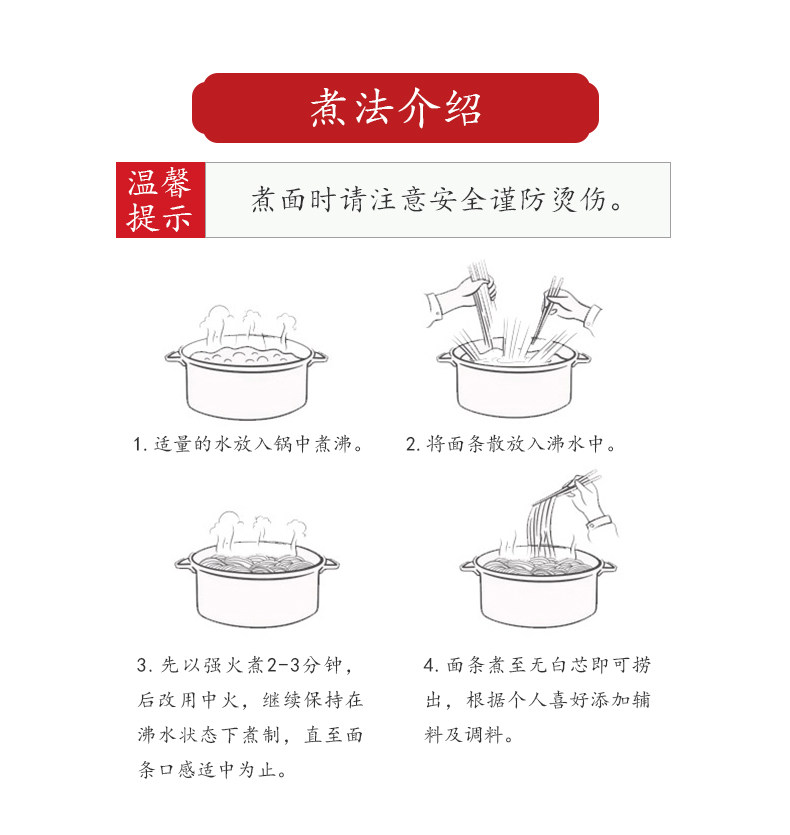 煮法介绍

温馨提示

煮面时请注意安全谨防烫伤。

1. 适量的水放入锅中煮沸。

2. 将面条散放入沸水中。

3. 先以强火煮2-3分钟，后改用中火，继续保持在沸水状态下煮制，直至面条口感适中为止。

4. 面条煮至无白芯即可捞出，根据个人喜好添加辅料及调料。