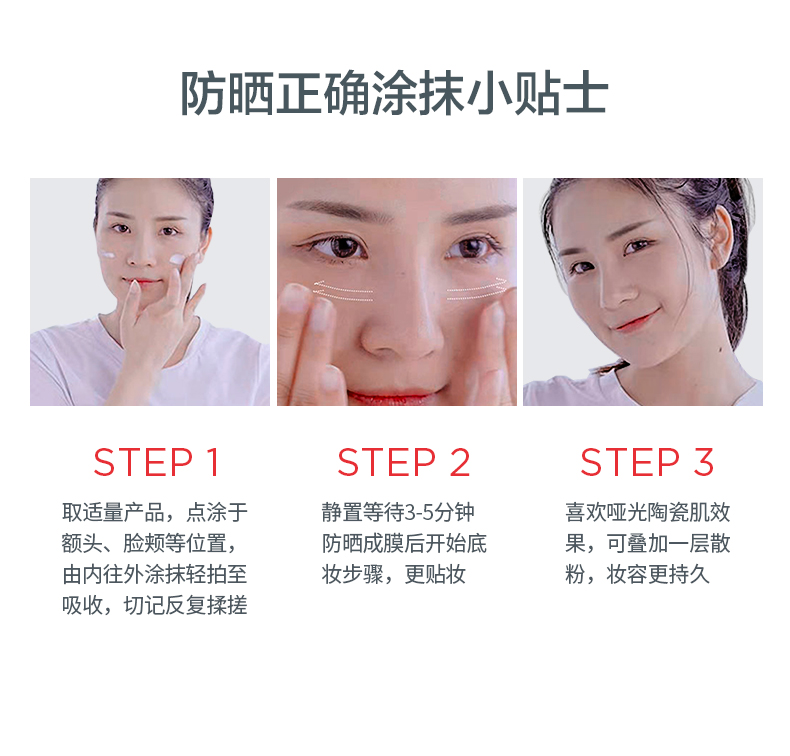 防晒正确涂抹小贴士

STEP 1

取适量产品，点涂于额头、脸颊等位置，由内往外涂抹轻拍至吸收，切记反复揉搓

STEP 2

静置等待3-5分钟防晒成膜后开始底妆步骤，更贴妆

STEP 3

喜欢哑光陶瓷肌效果，可叠加一层散粉，妆容更持久