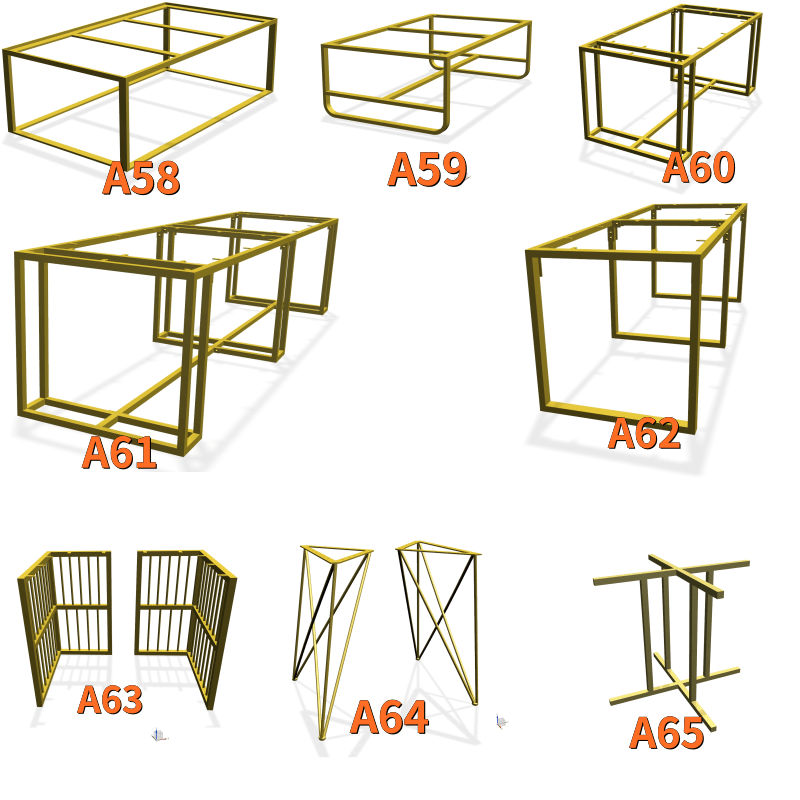 A58

A59

A60

A61

A62

A63

A64

A65