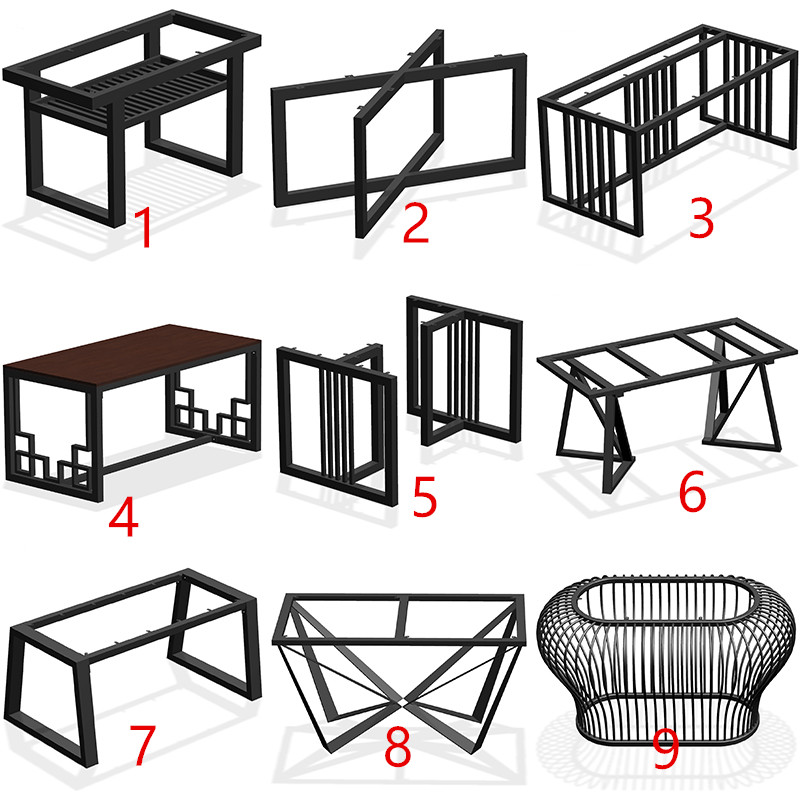 1
2
3
4
5
6
7
8
9