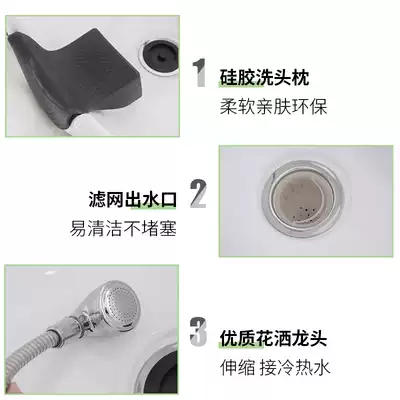 1 硅胶洗头枕
柔软亲肤环保

滤网出水口 2
易清洁不堵塞

3 优质花洒龙头
伸缩 接冷热水