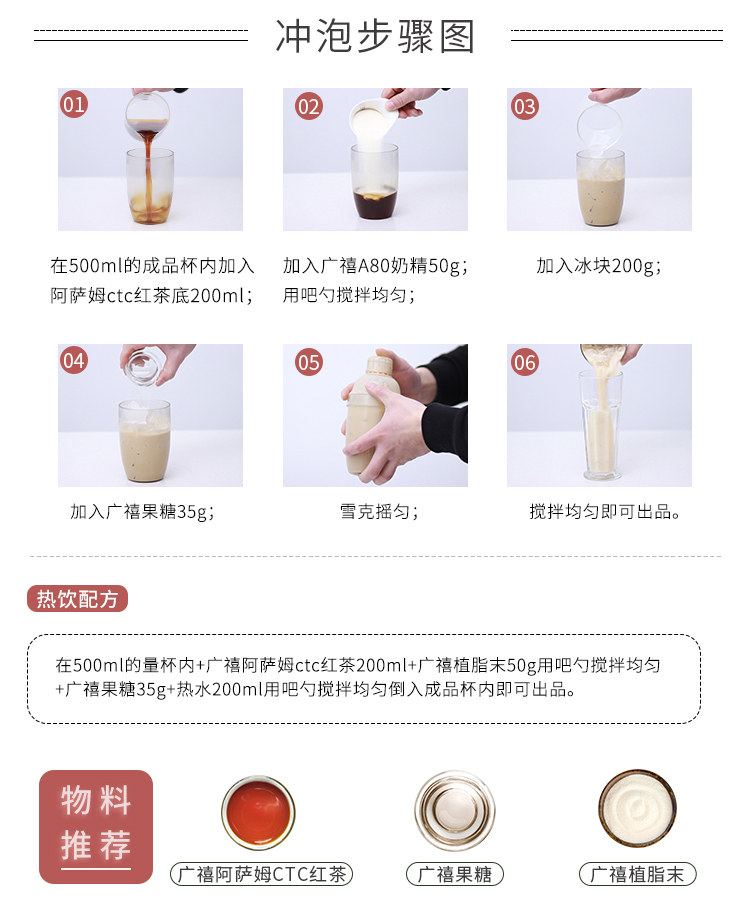 冲泡步骤图

01

在500ml的成品杯内加入阿萨姆ctc红茶底200ml；

02

加入广禧A80奶精50g；用吧勺搅拌均匀；

03

加入冰块200g；

04

加入广禧果糖35g；

05

雪克摇匀；

06

搅拌均匀即可出品。

热饮配方

在500ml的量杯内+广禧阿萨姆ctc红茶200ml+广禧植脂末50g用吧勺搅拌均匀+广禧果糖35g+热水200ml用吧勺搅拌均匀倒入成品杯内即可出品。

物料推荐

广禧阿萨姆CTC红茶

广禧果糖

广禧植脂末