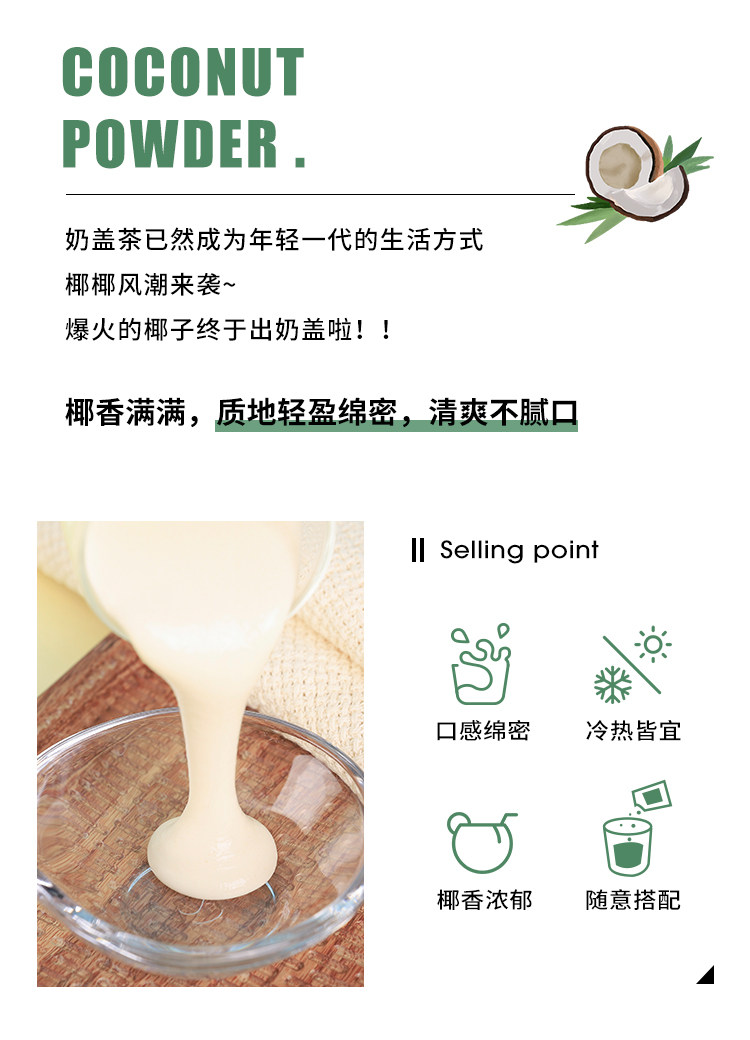 COCONUT
POWDER .

奶盖茶已然成为年轻一代的生活方式
椰椰风潮来袭~
爆火的椰子终于出奶盖啦！！

椰香满满，质地轻盈绵密，清爽不腻口

Selling point

口感绵密
冷热皆宜
椰香浓郁
随意搭配