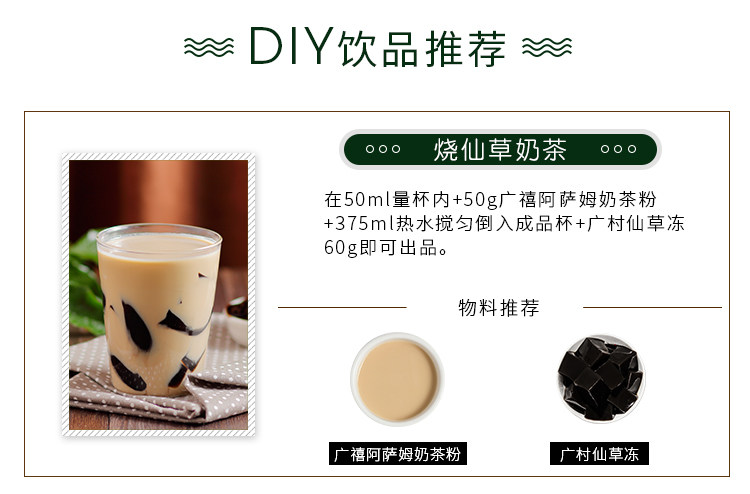 DIY饮品推荐

烧仙草奶茶

在50ml量杯内+50g广禧阿萨姆奶茶粉+375ml热水搅匀倒入成品杯+广村仙草冻60g即可出品。

物料推荐

广禧阿萨姆奶茶粉

广村仙草冻