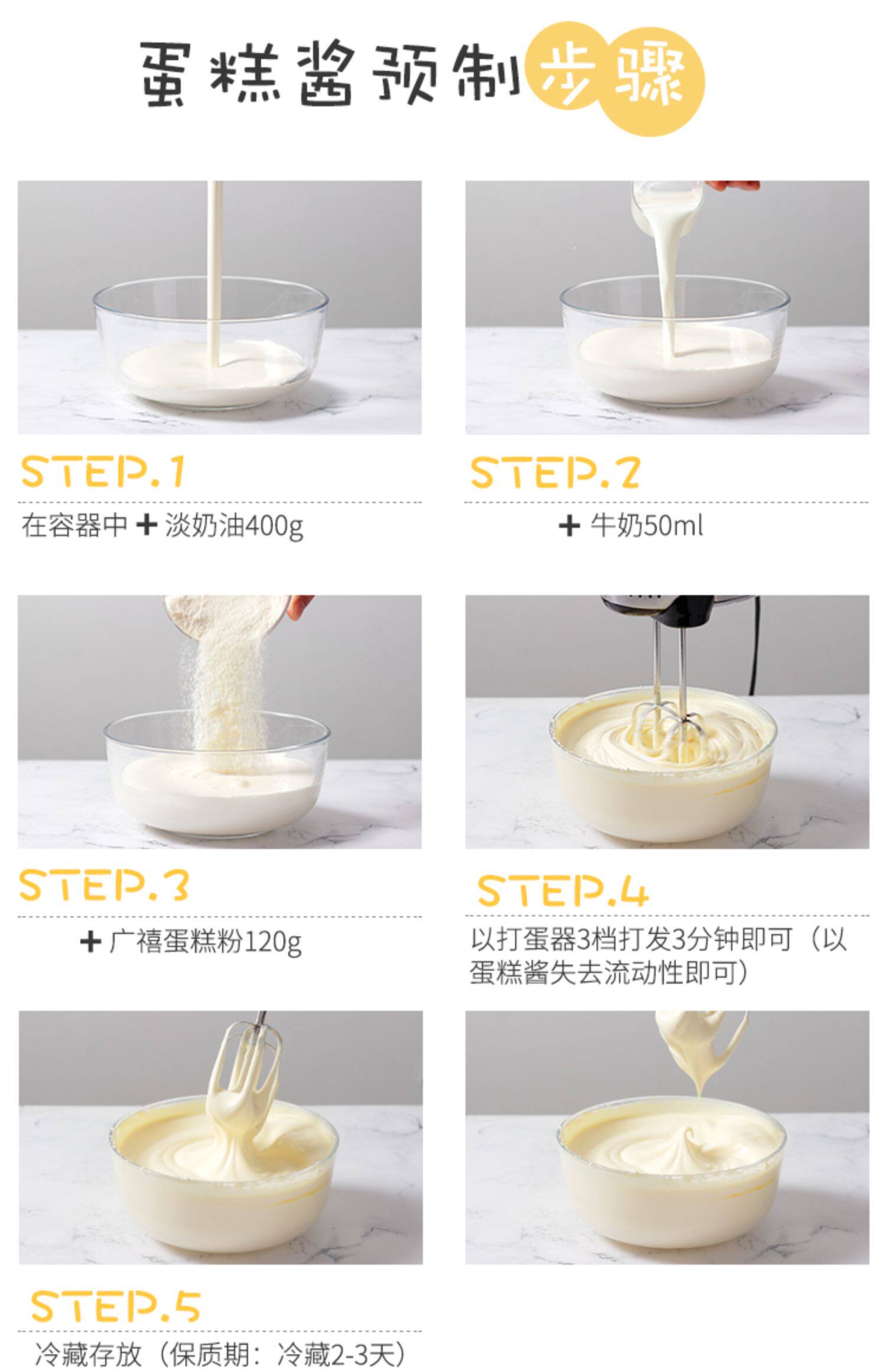 蛋糕酱预制步骤

STEP.1
在容器中 + 淡奶油400g

STEP.2
+ 牛奶50ml

STEP.3
+ 广禧蛋糕粉120g

STEP.4
以打蛋器3档打发3分钟即可（以蛋糕酱失去流动性即可）

STEP.5
冷藏存放（保质期：冷藏2-3天）