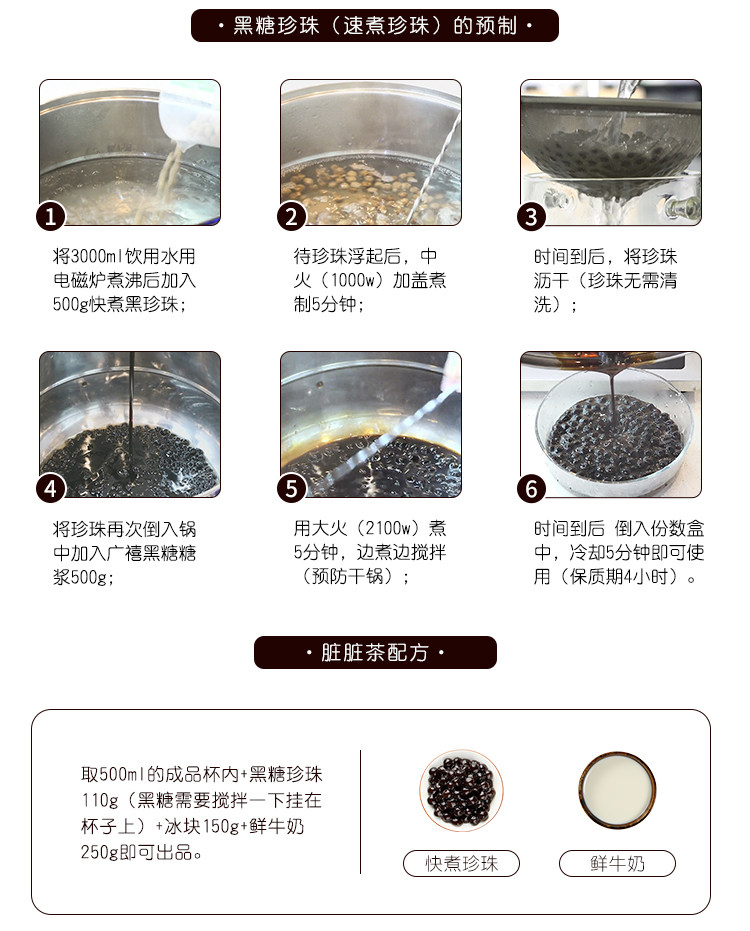 · 黑糖珍珠（速煮珍珠）的预制 ·

1

将3000ml饮用水用电磁炉煮沸后加入500g快煮黑珍珠；

2

待珍珠浮起后，中火（1000w）加盖煮制5分钟；

3

时间到后，将珍珠沥干（珍珠无需清洗）；

4

将珍珠再次倒入锅中加入广禧黑糖糖浆500g；

5

用大火（2100w）煮5分钟，边煮边搅拌（预防干锅）；

6

时间到后 倒入份数盒中，冷却5分钟即可使用（保质期4小时）。

· 脏脏茶配方 ·

取500ml的成品杯内+黑糖珍珠110g（黑糖需要搅拌一下挂在杯子上）+冰块150g+鲜牛奶250g即可出品。

快煮珍珠

鲜牛奶