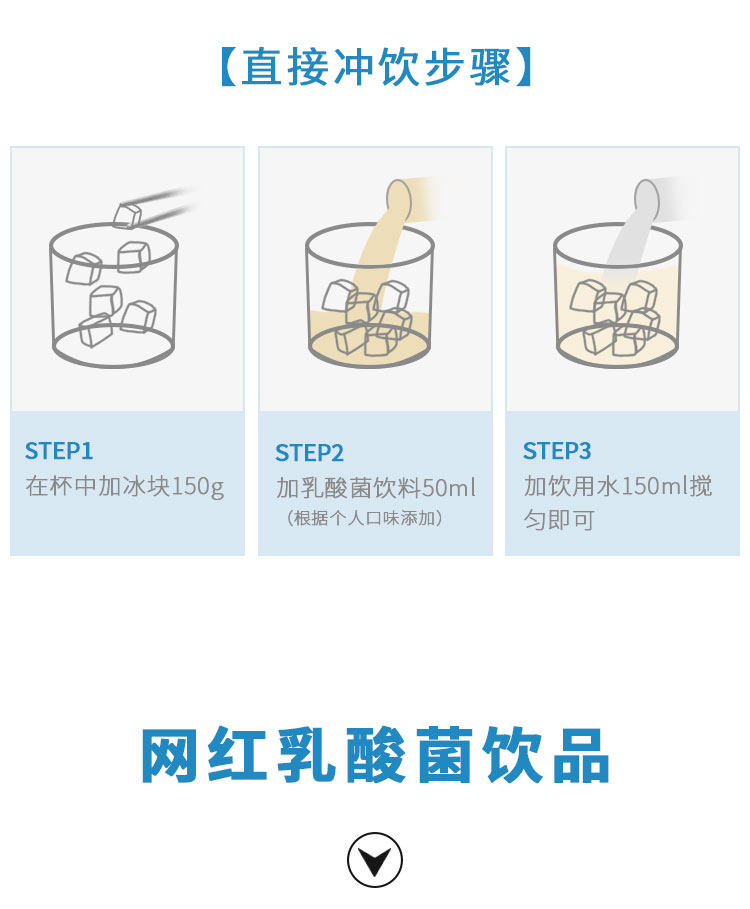 【直接冲饮步骤】

STEP1
在杯中加冰块150g

STEP2
加乳酸菌饮料50ml
（根据个人口味添加）

STEP3
加饮用水150ml搅匀即可

网红乳酸菌饮品