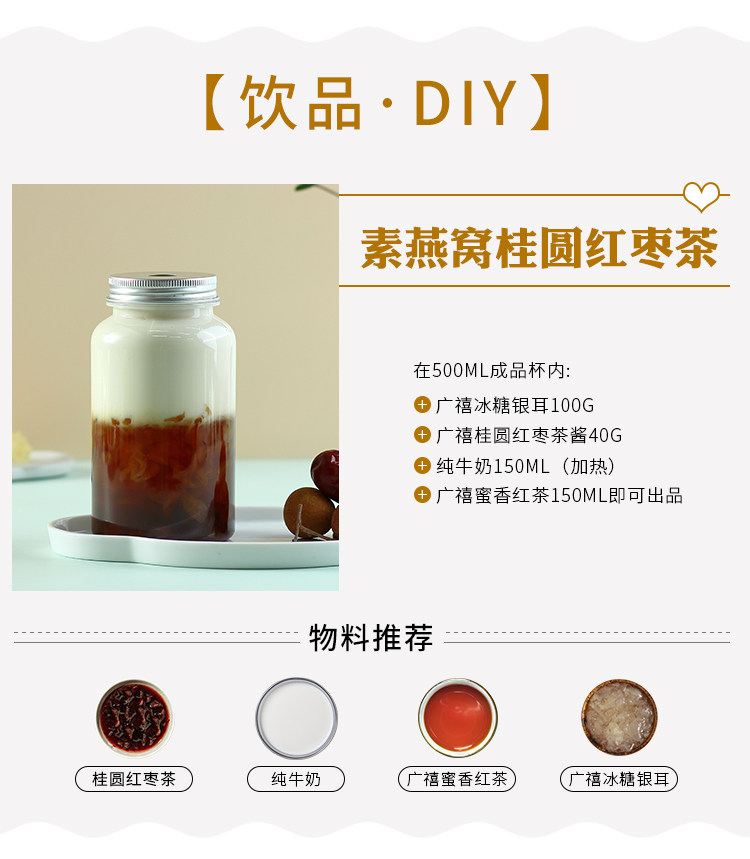 【饮品·DIY】

素燕窝桂圆红枣茶

在500ML成品杯内:

广禧冰糖银耳100G

广禧桂圆红枣茶酱40G

纯牛奶150ML（加热）

广禧蜜香红茶150ML即可出品

物料推荐

桂圆红枣茶

纯牛奶

广禧蜜香红茶

广禧冰糖银耳