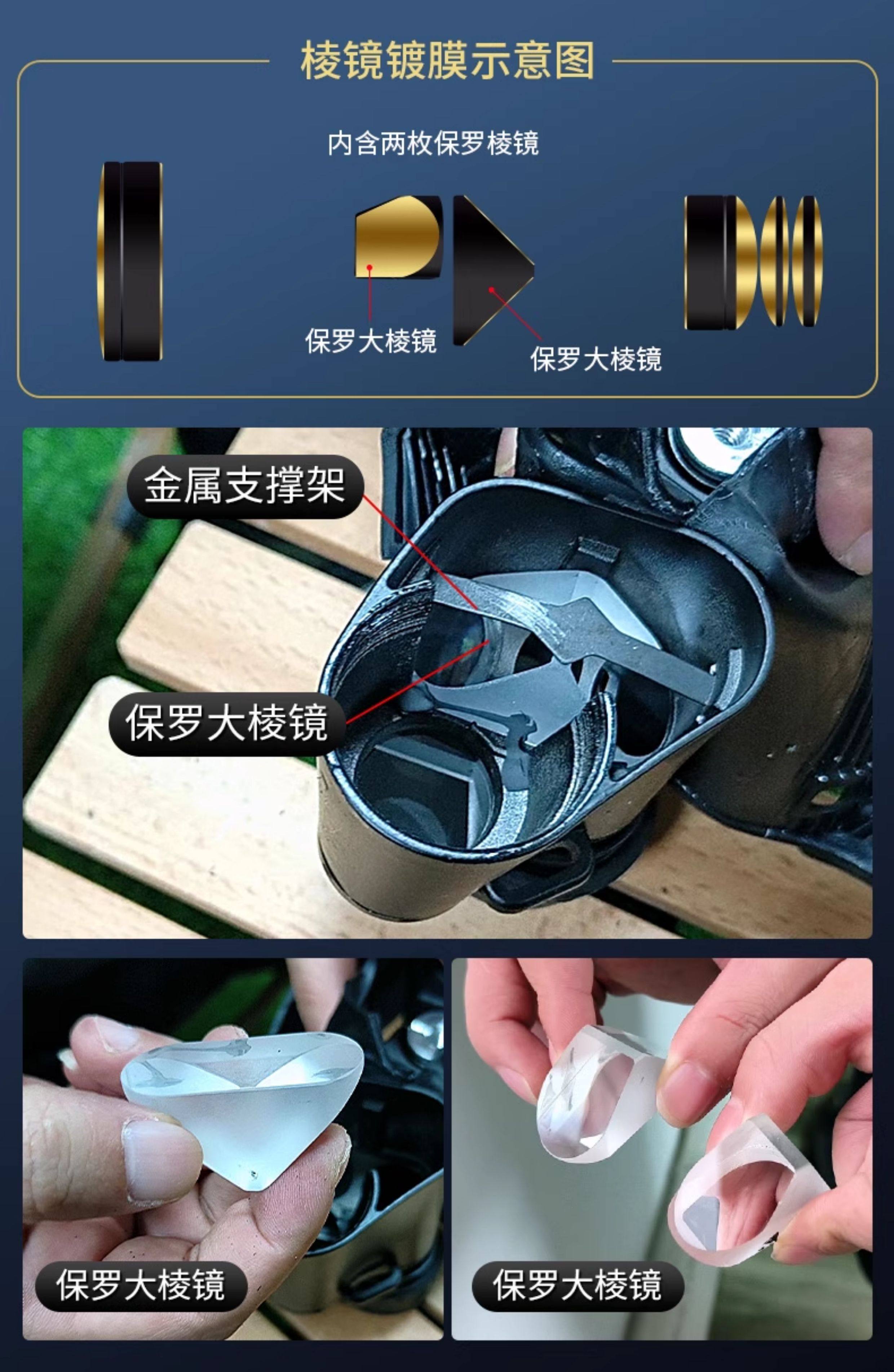 棱镜镀膜示意图

内含两枚保罗棱镜

保罗大棱镜

保罗大棱镜

金属支撑架

保罗大棱镜

保罗大棱镜

保罗大棱镜